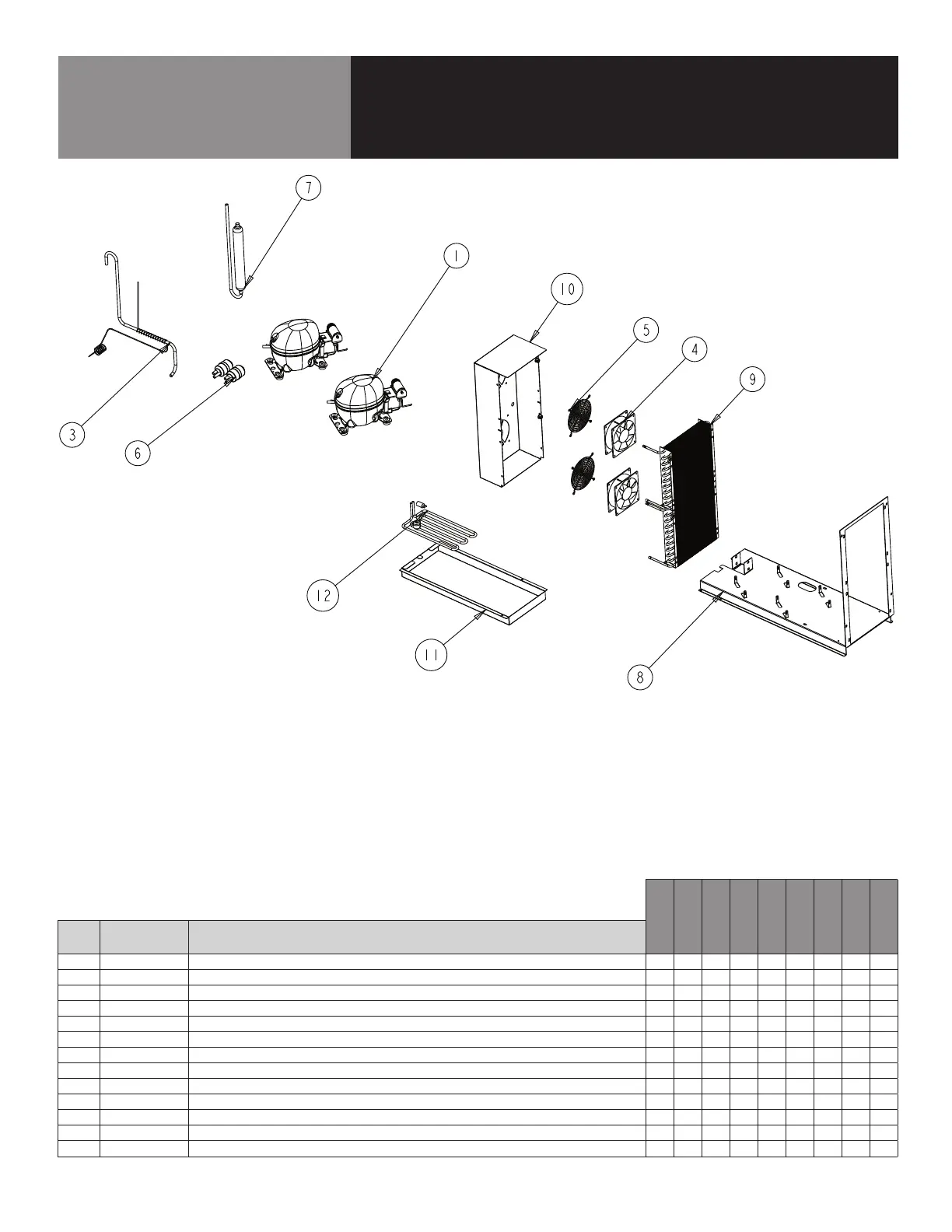 7

1

10

5

4

9

3

6

12

11

8