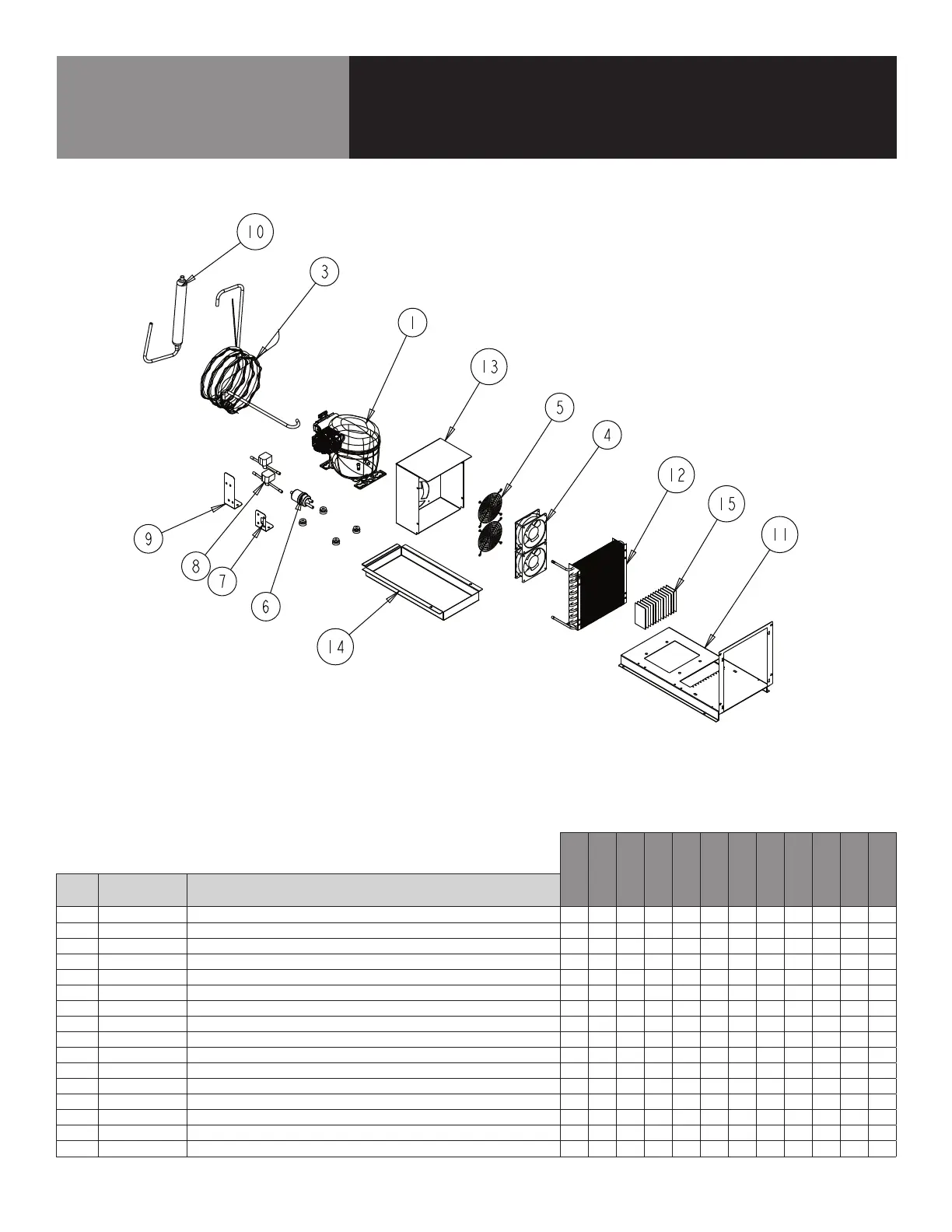 10

3

1

13

5

4

12

15

11

9

8

7

6

14