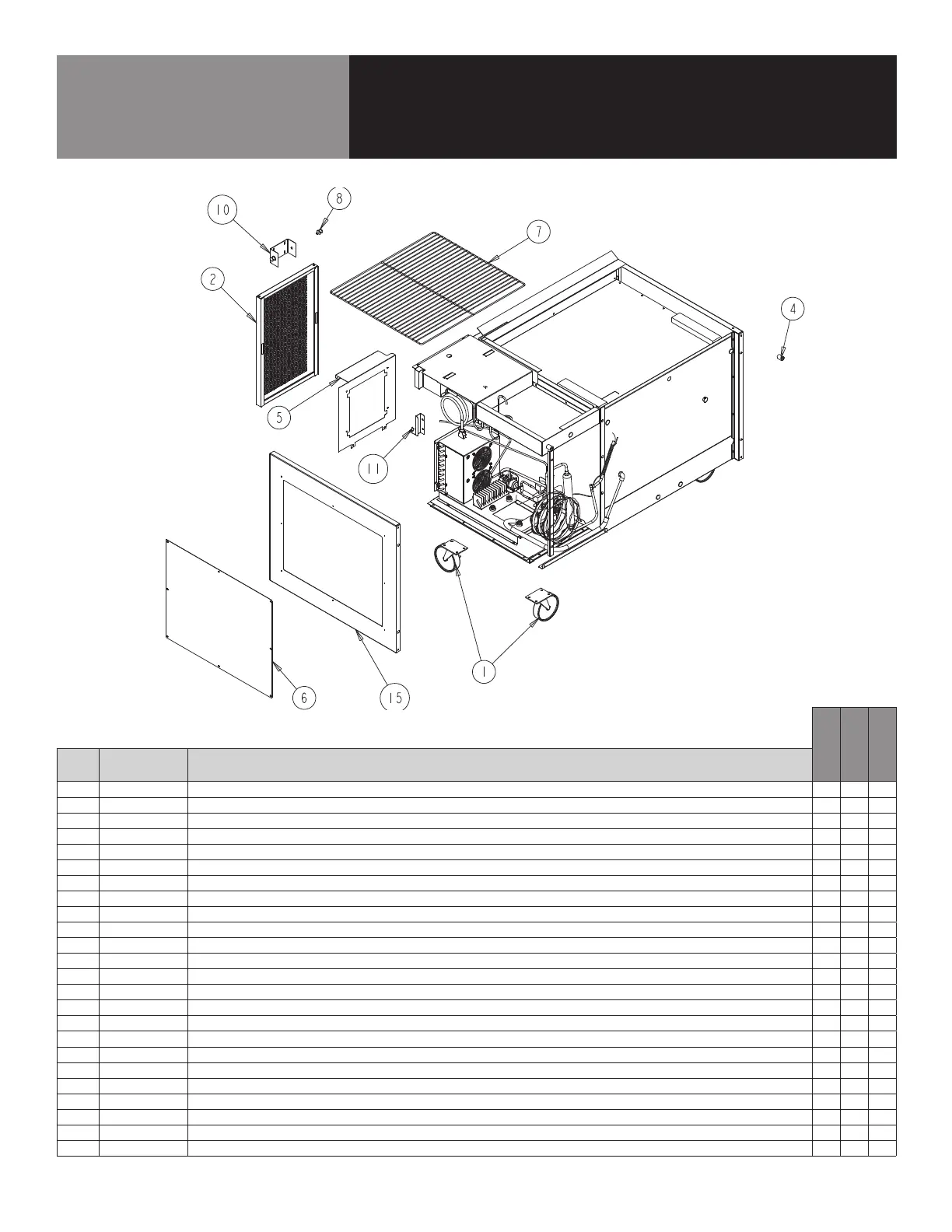 10

8

7

2

4

5

11

1

6

15