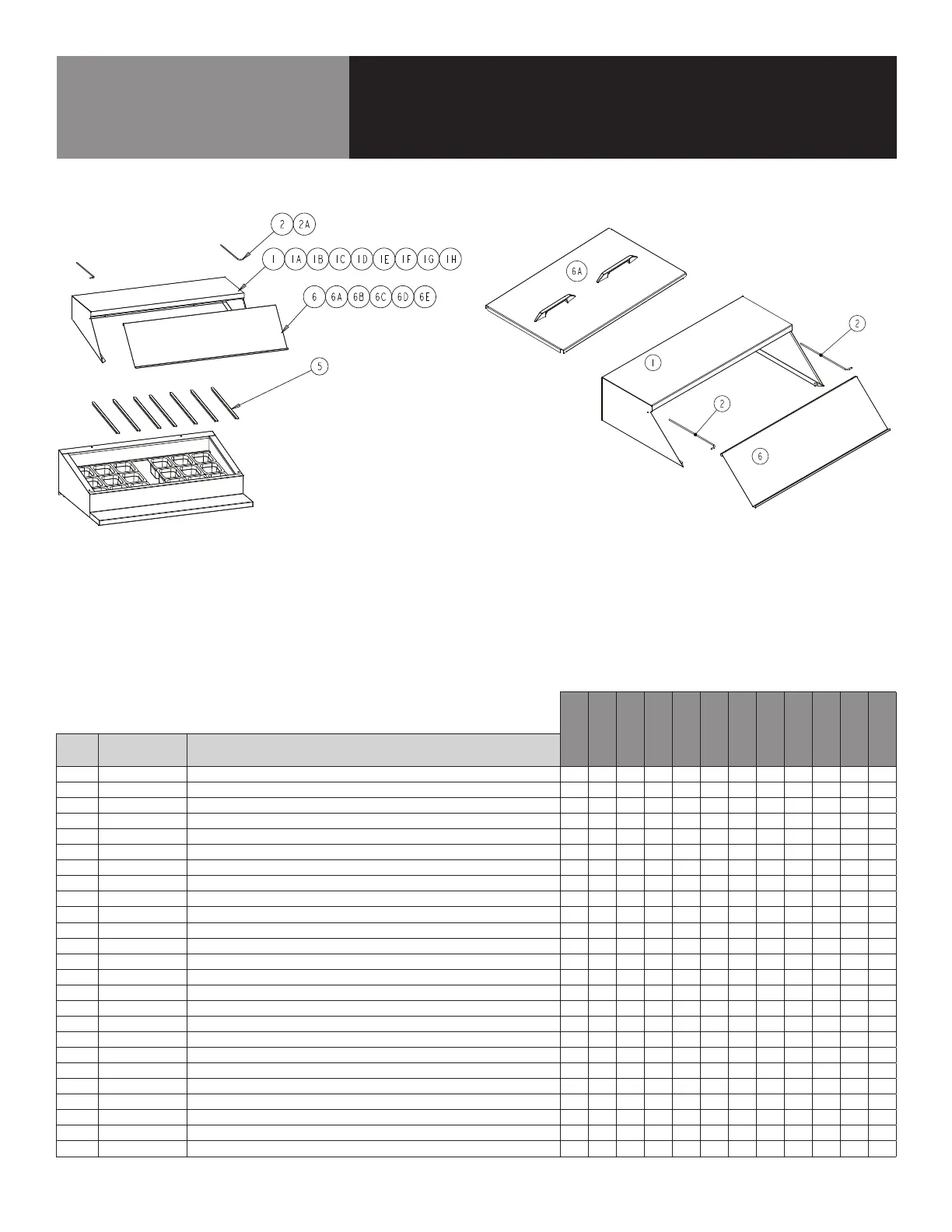 2 2A

1 1A 1B 1C 1D 1E 1F 1G 1H

6 6A 6B 6C 6D 6E

5

6A

2

1

2

6