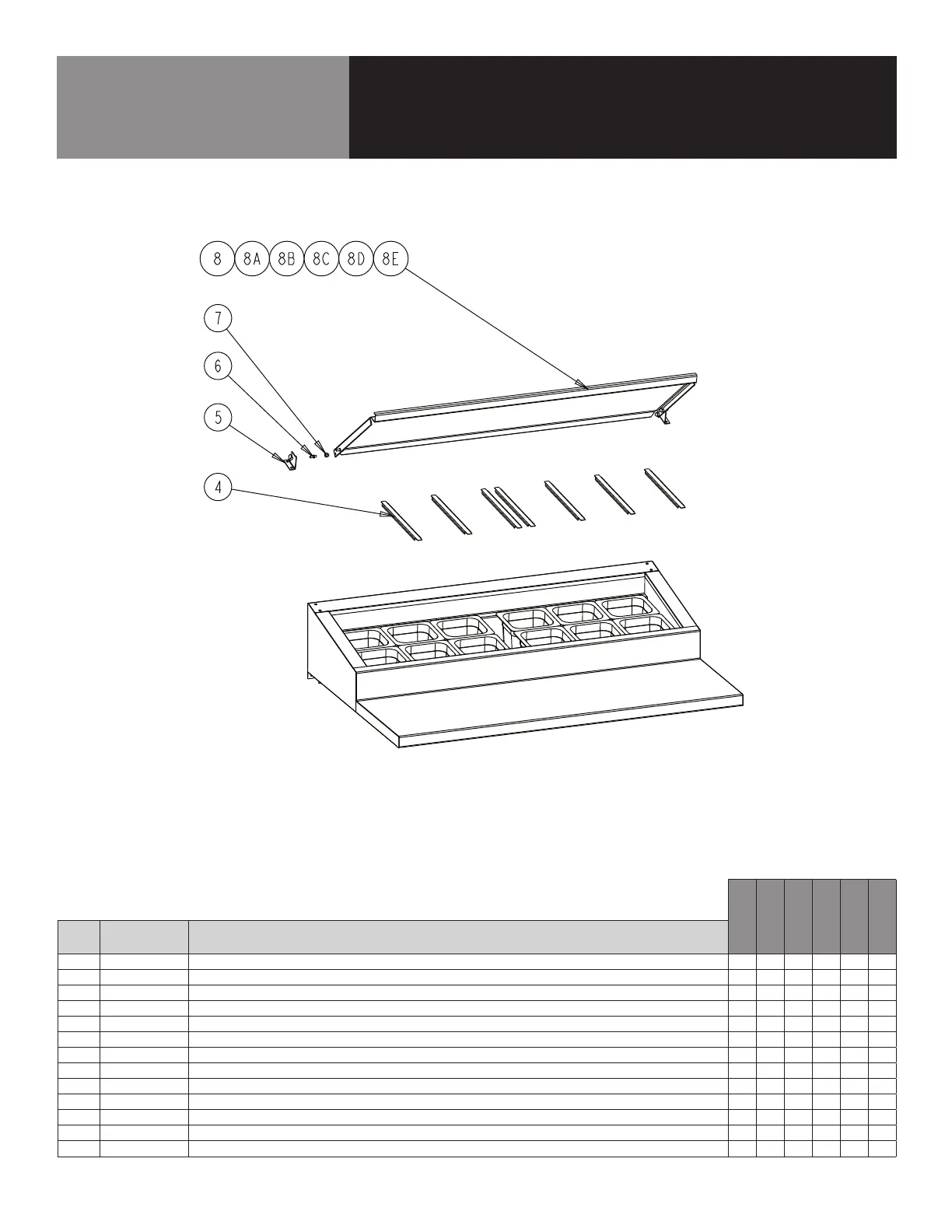 8 8A 8B 8C 8D 8E

7

6

5

4