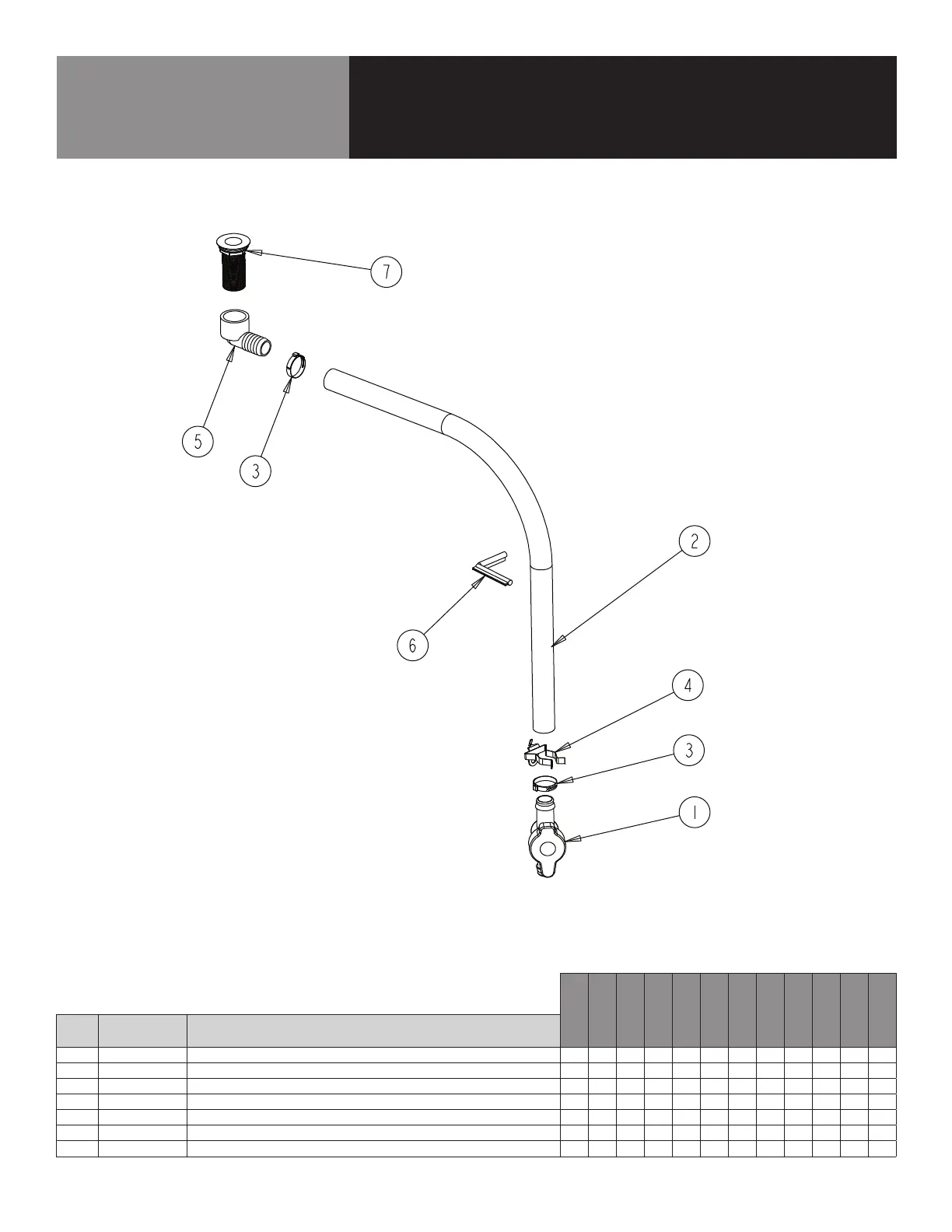 7

5

3

2

6

4

3

1