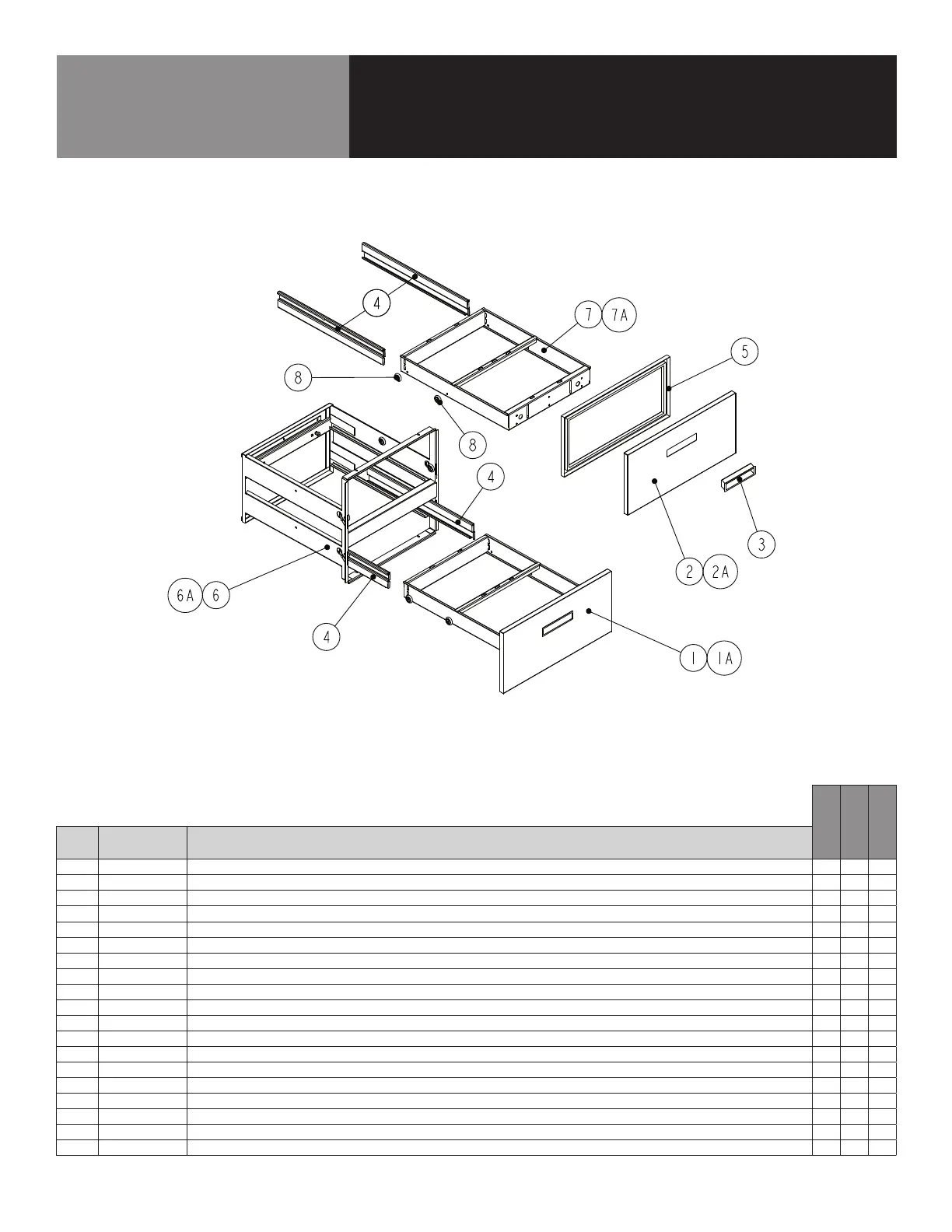 4

7 7A

5

8

8

4

3

2 2A

6A 6

4

1 1A