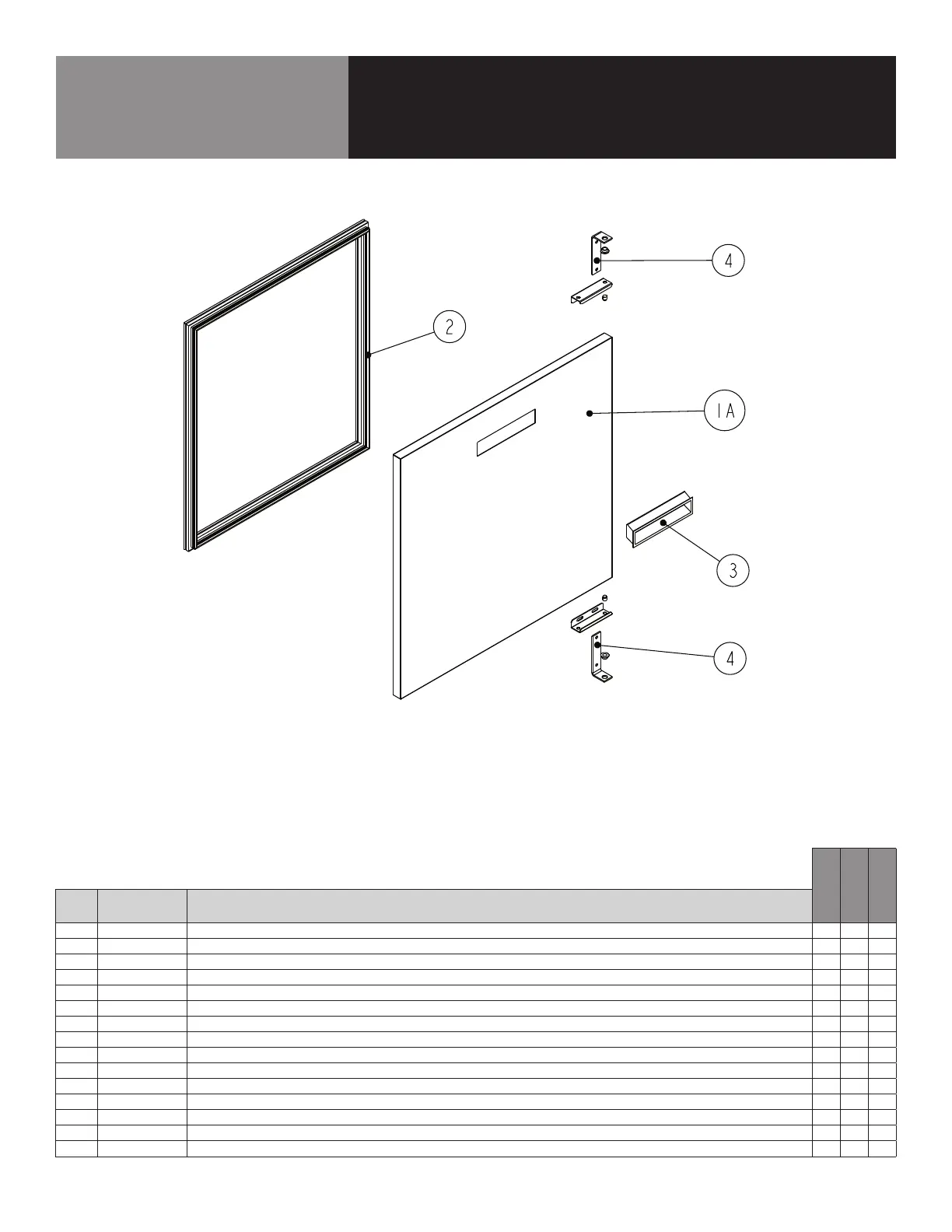 4

2

1A

3

4