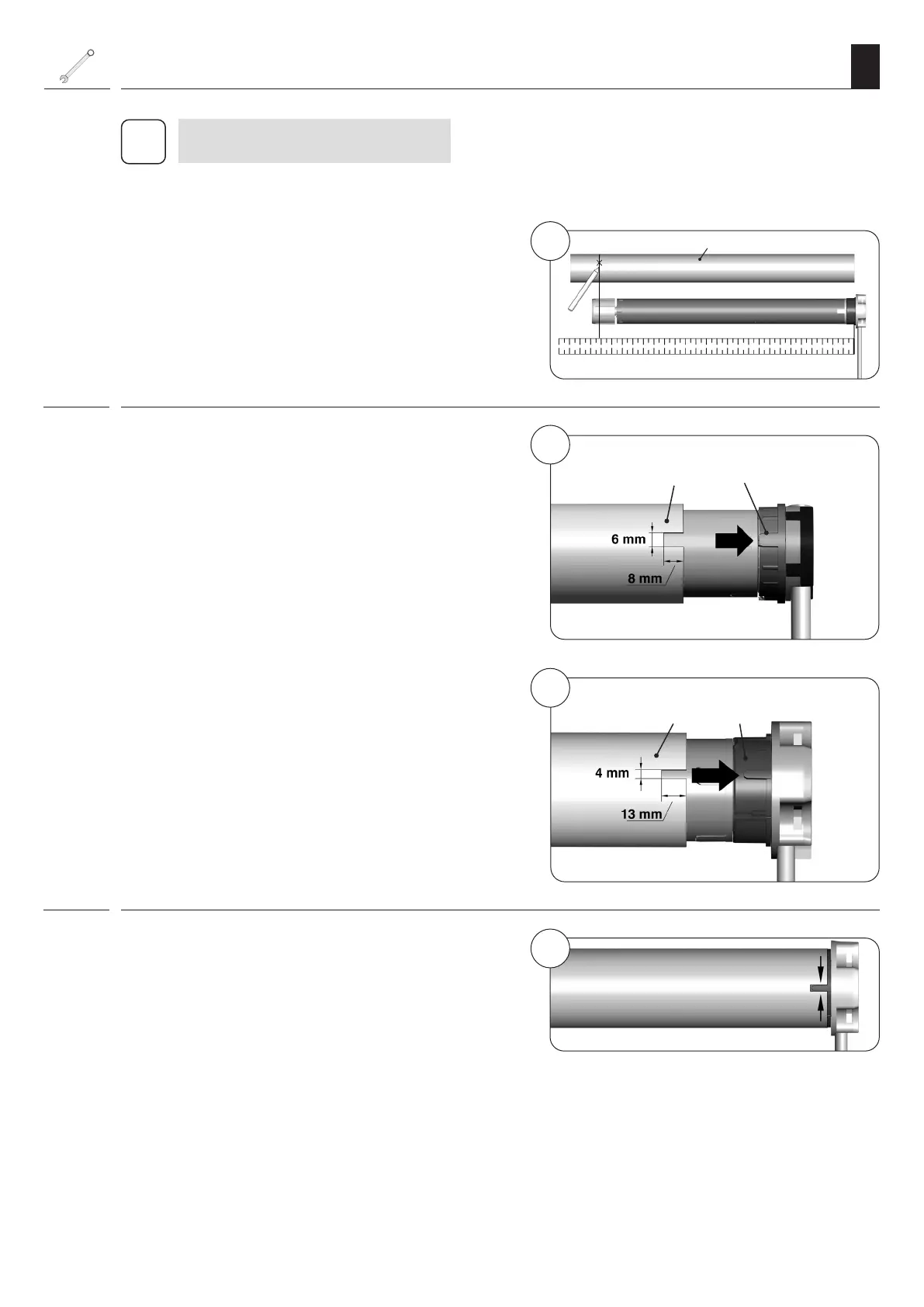 6 mm

8 mm

4 mm

13 mm