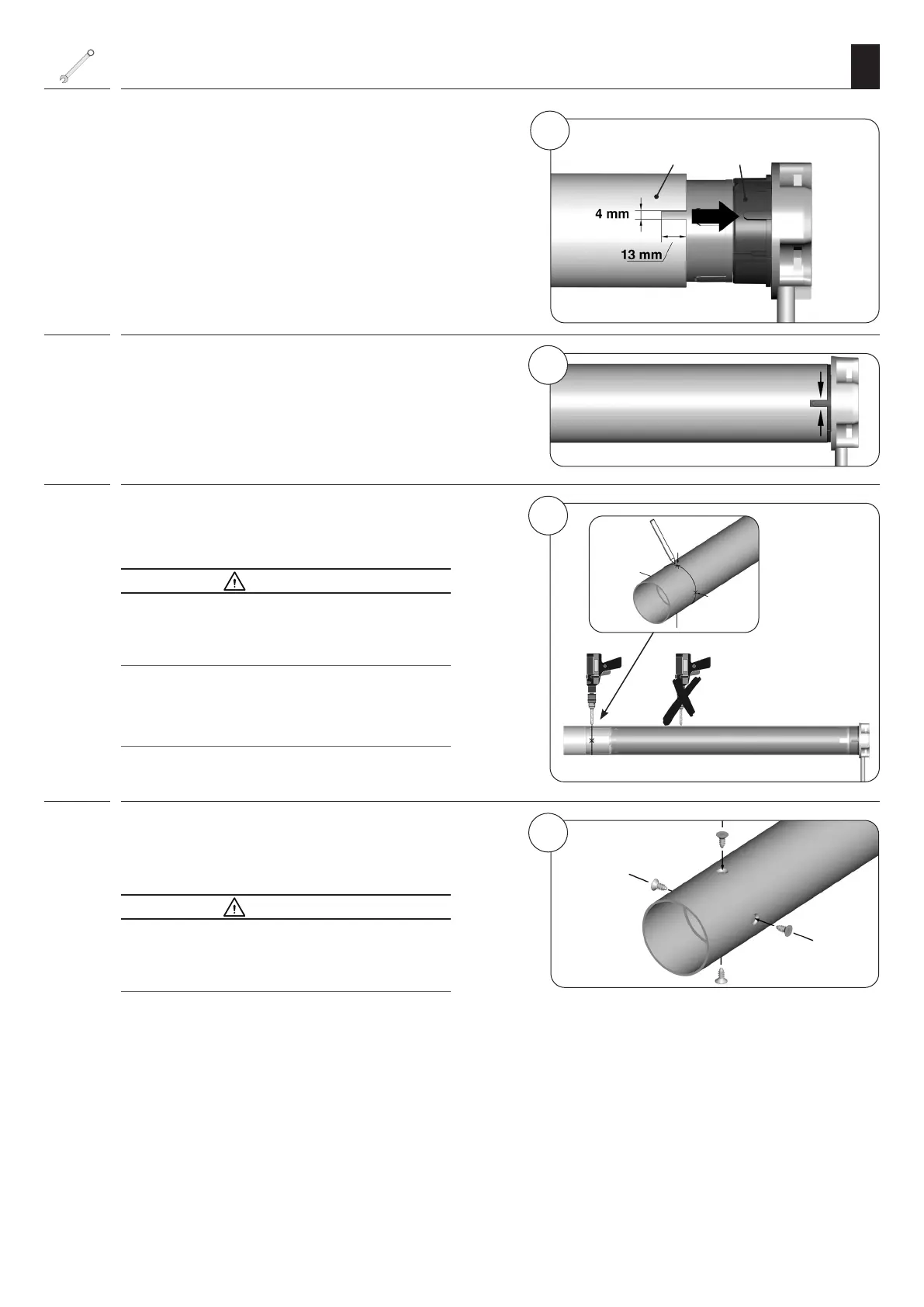 4 mm

13 mm