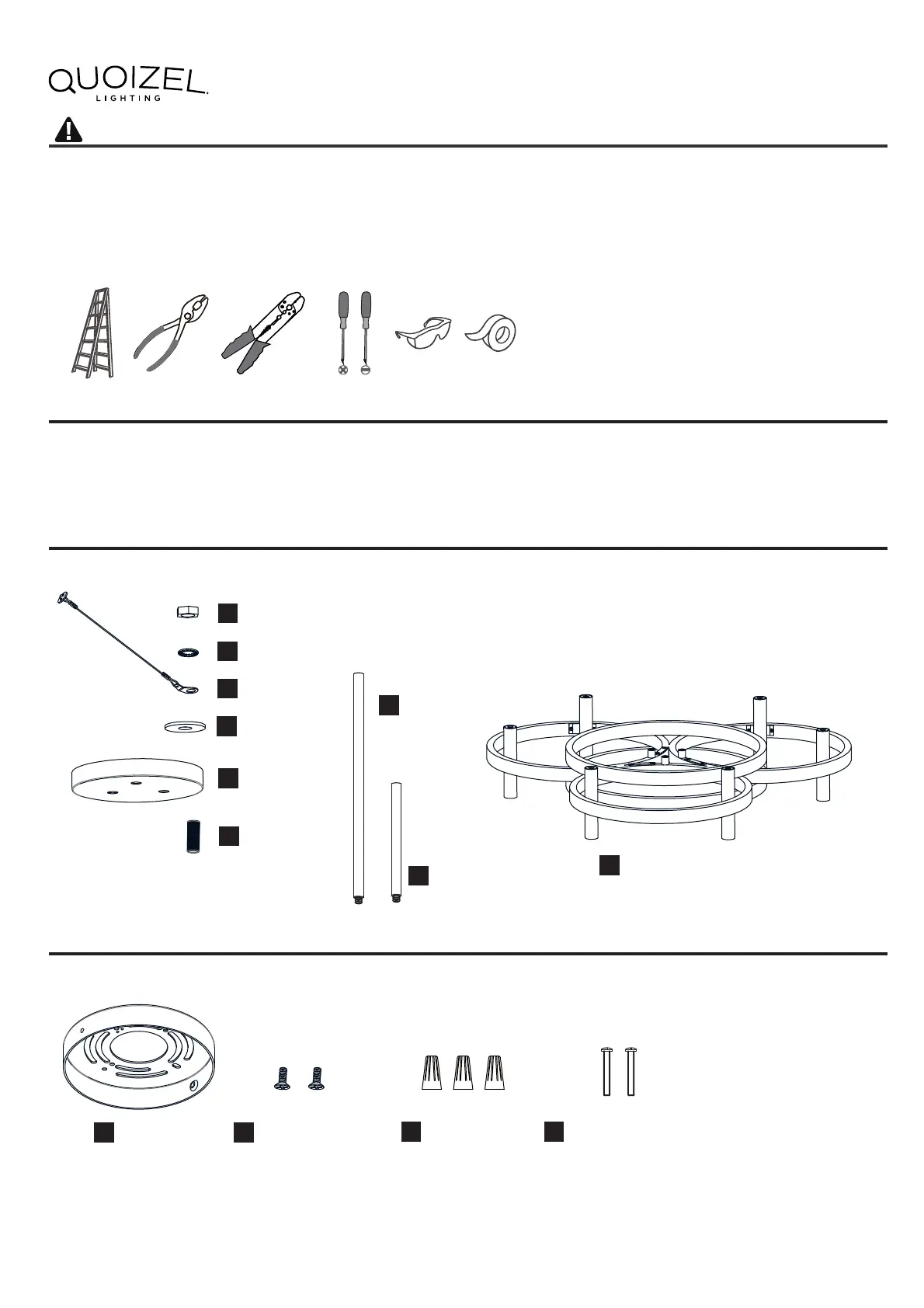 QUOIZEL
LIGHTING