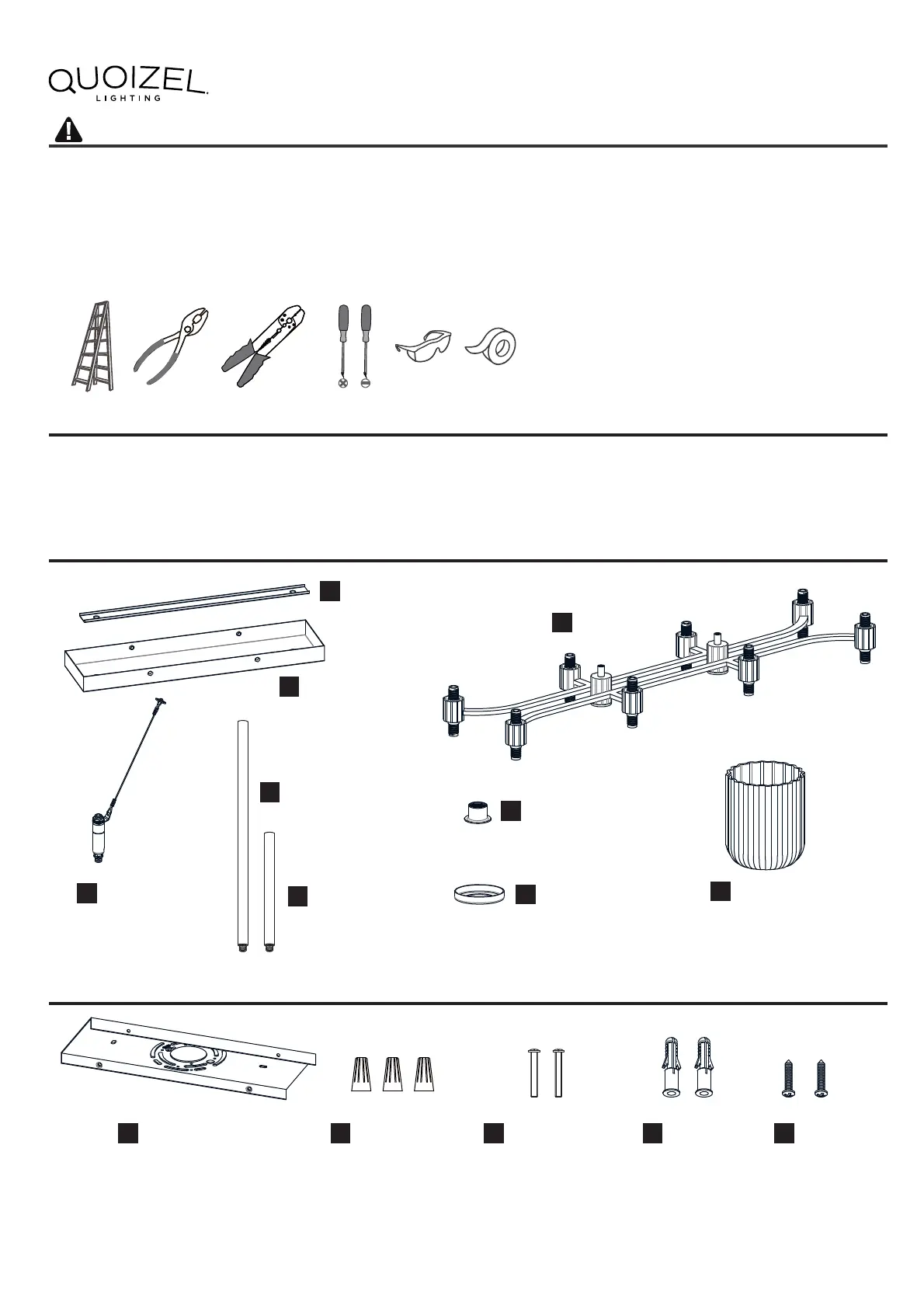 QUOIZEL
LIGHTING