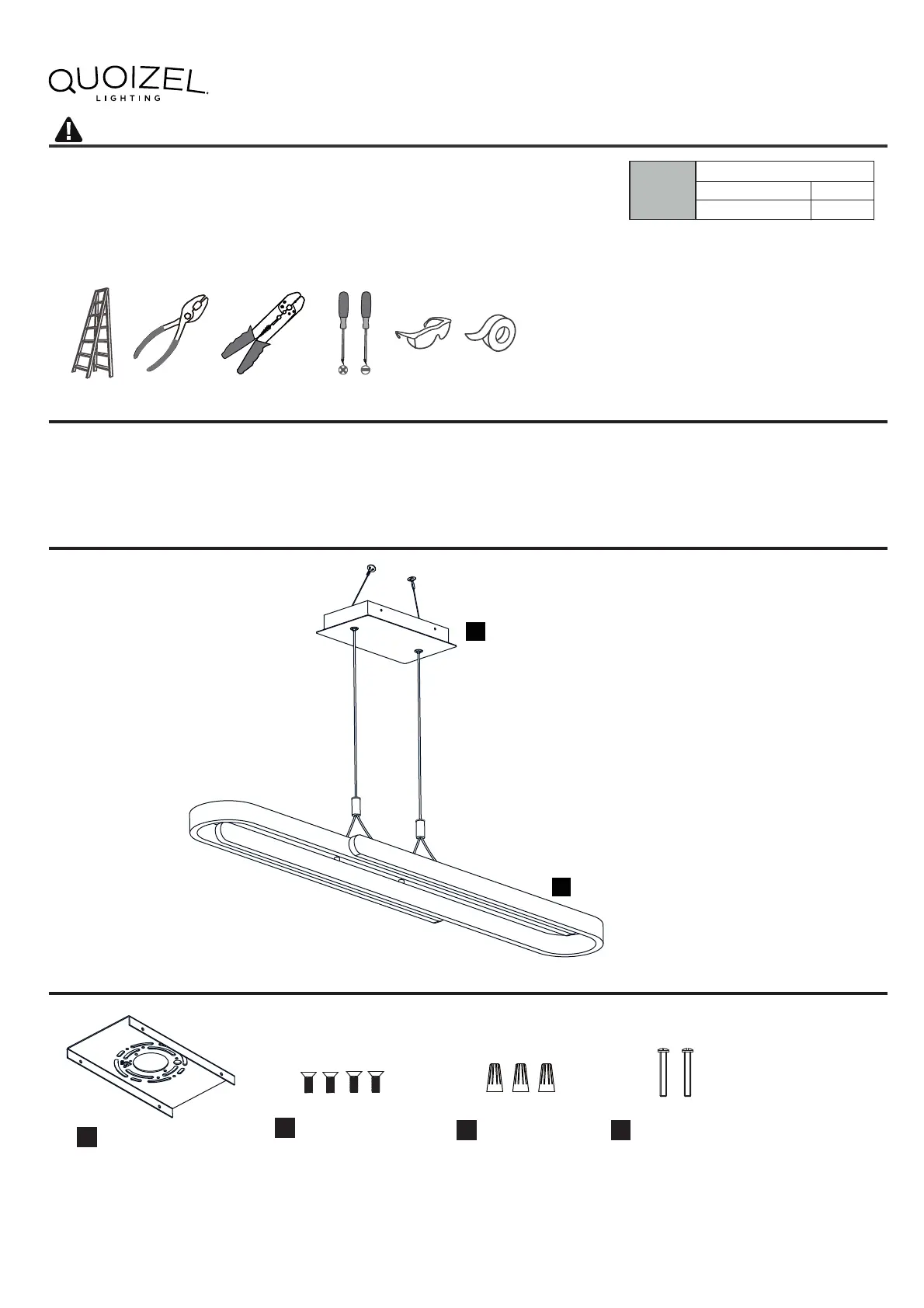 QUOIZEL
LIGHTING