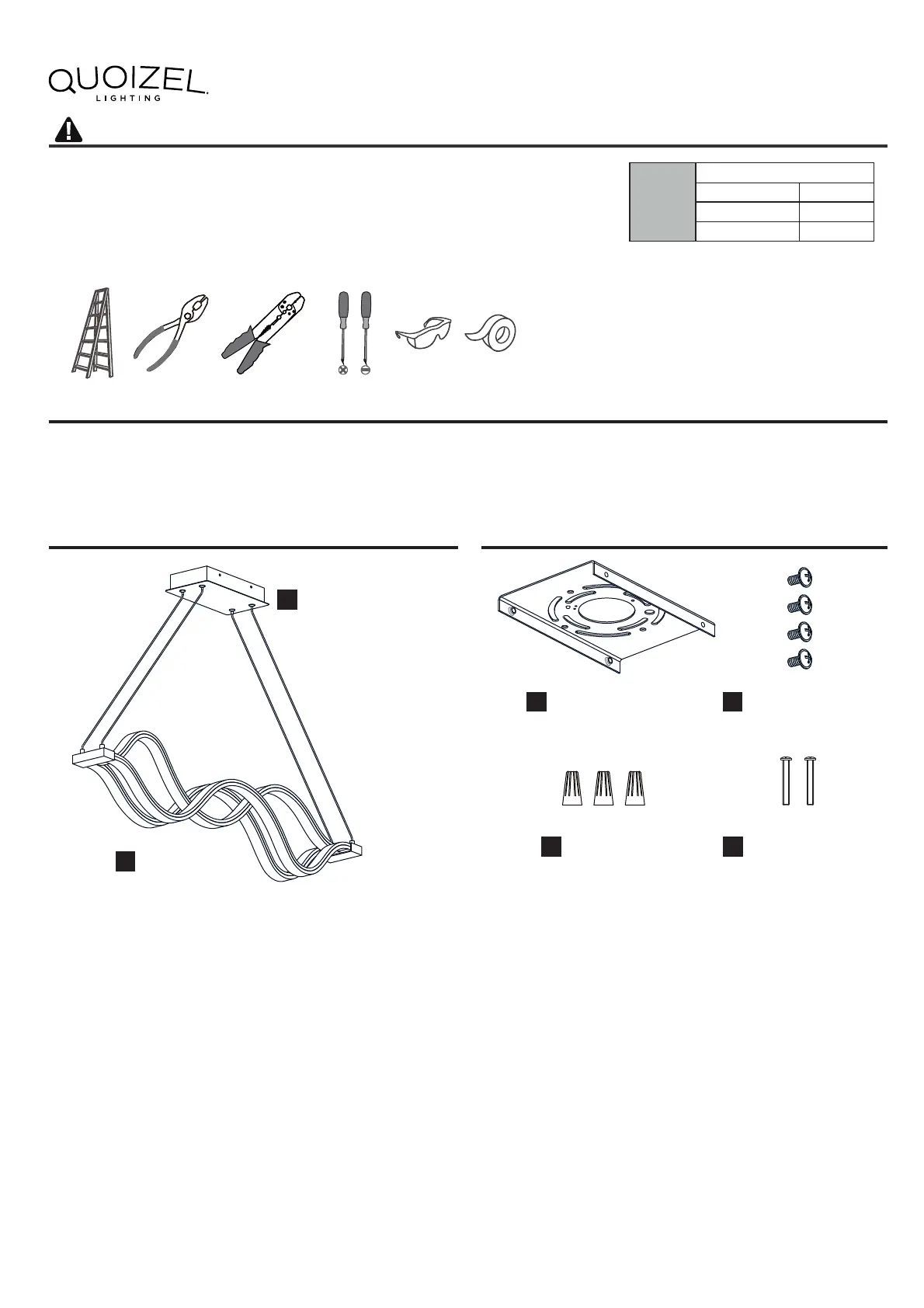 QUOIZEL
LIGHTING