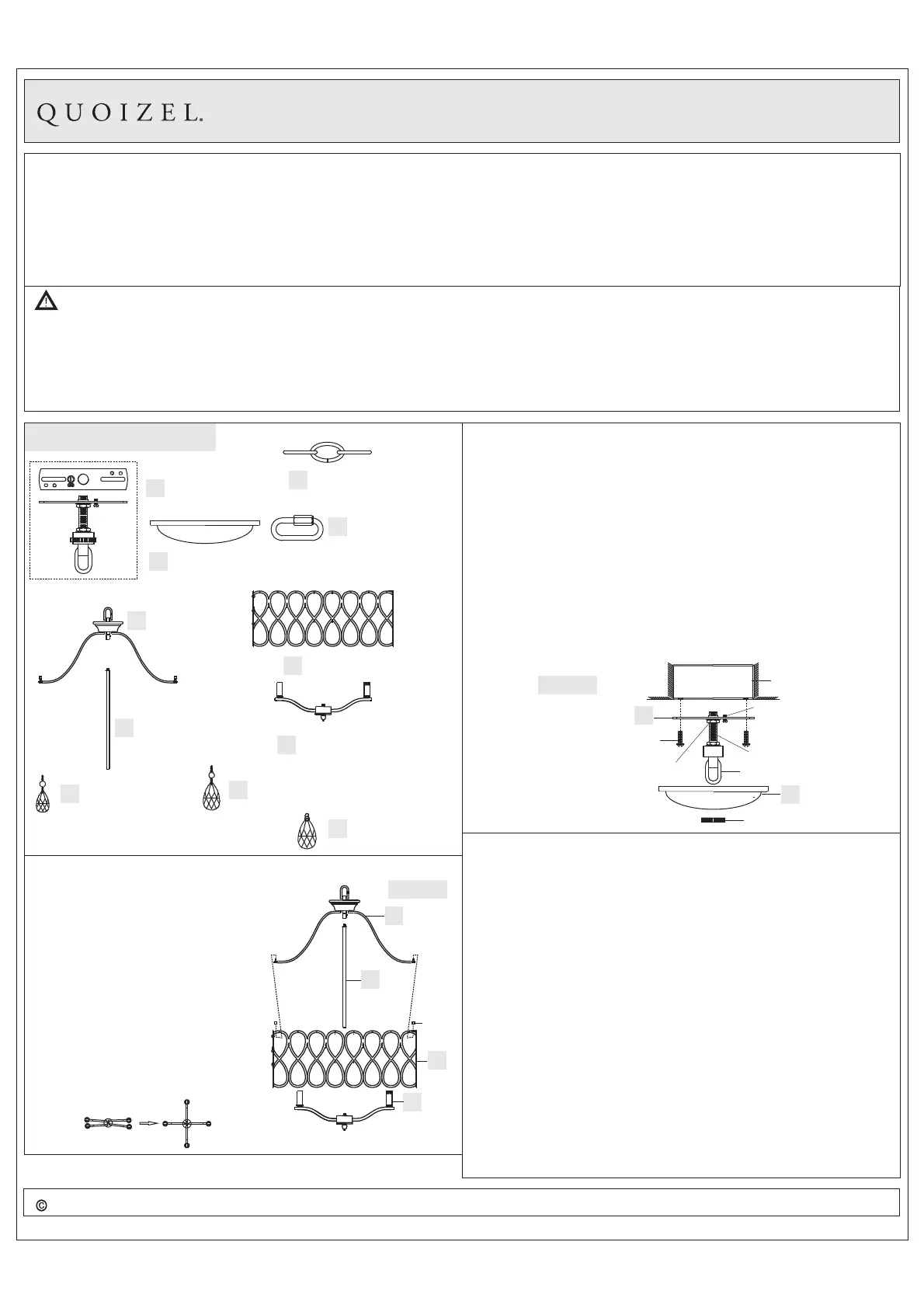 QUOIZEL.

©