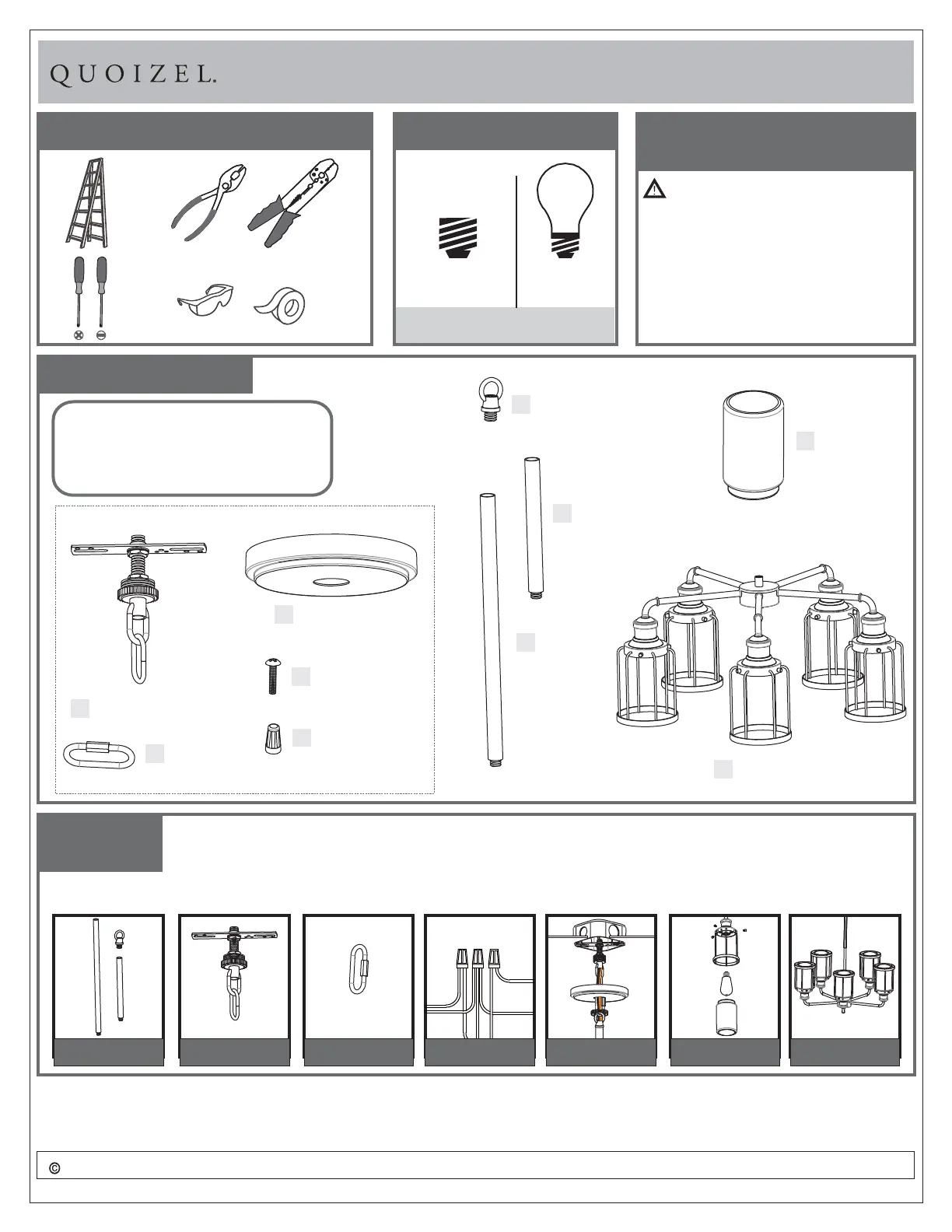 QUOIZEL.

©