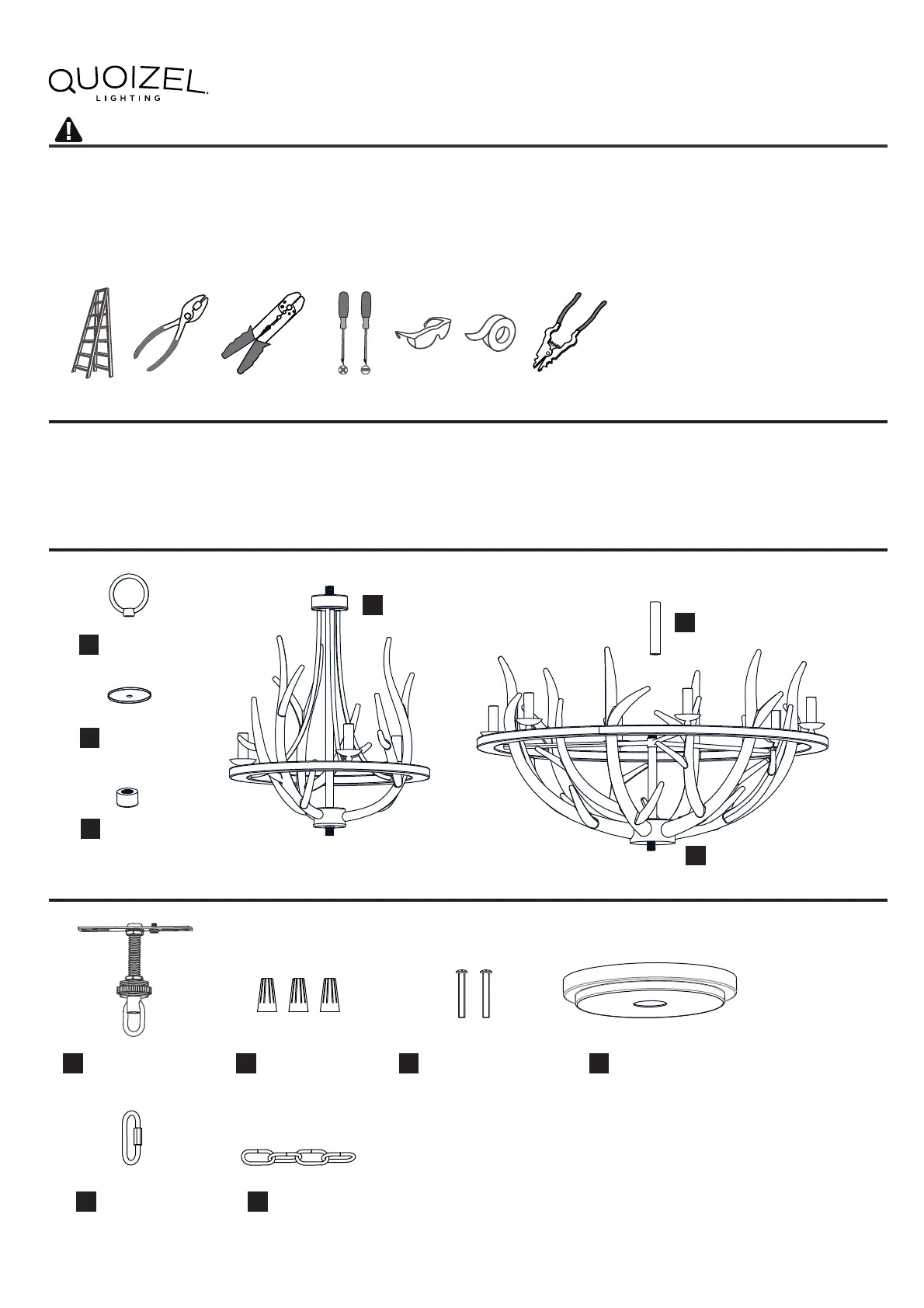 QUOIZEL
LIGHTING