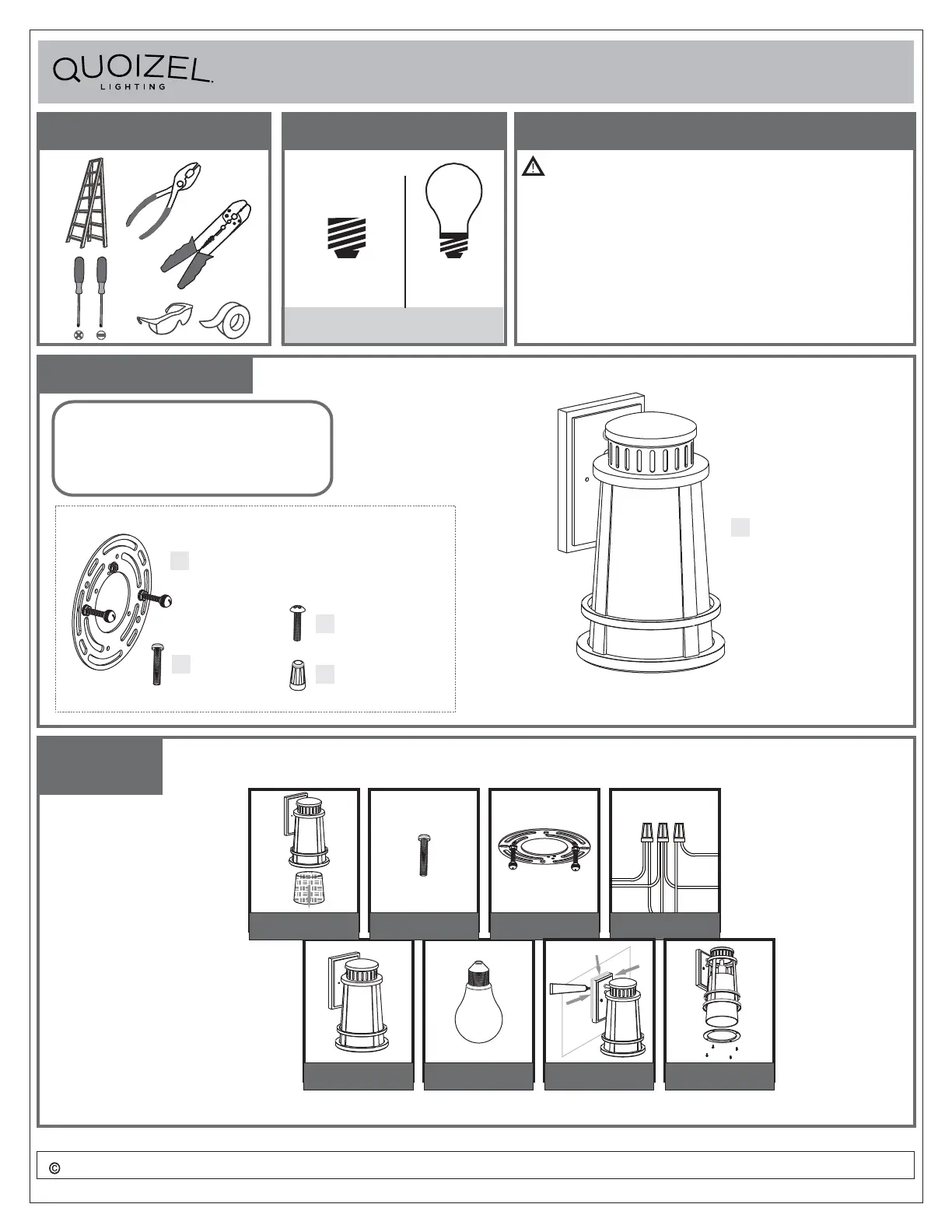 QUOIZEL LIGHTING

©