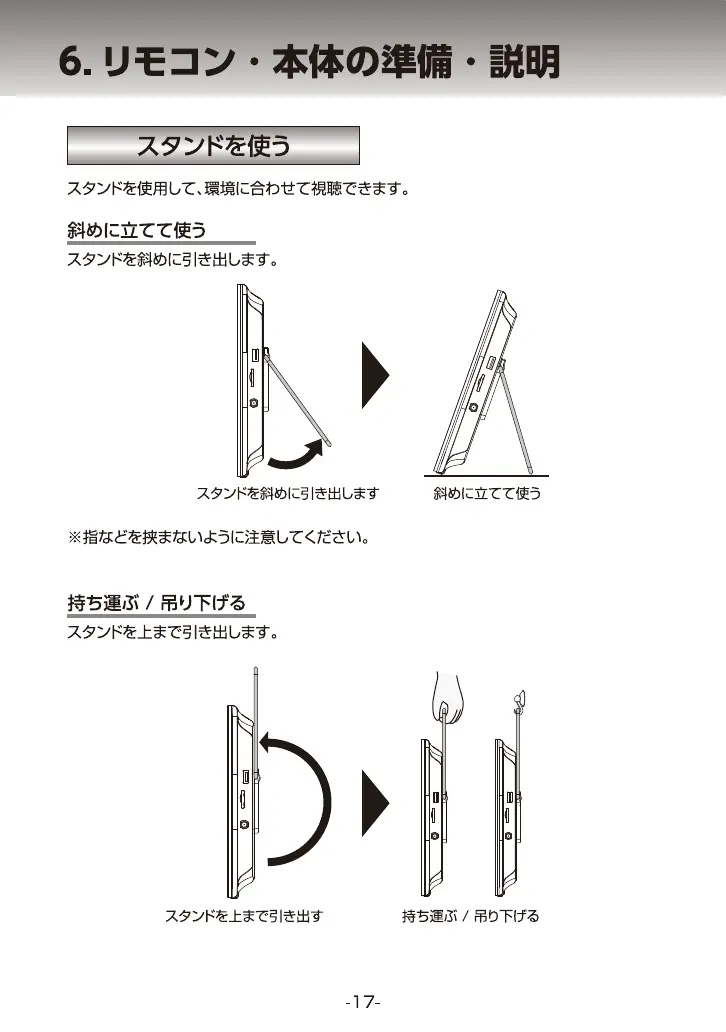 6. リモコン・本体の準備・説明

スタンドを使う

スタンドを使用して、環境に合わせて視聴できます。

斜めに立てて使う

スタンドを斜めに引き出します。

スタンドを斜めに引き出します

斜めに立てて使う

※指などを挟まないように注意してください。

持ち運ぶ / 吊り下げる

スタンドを上まで引き出します。

スタンドを上まで引き出す

持ち運ぶ / 吊り下げる

-17-