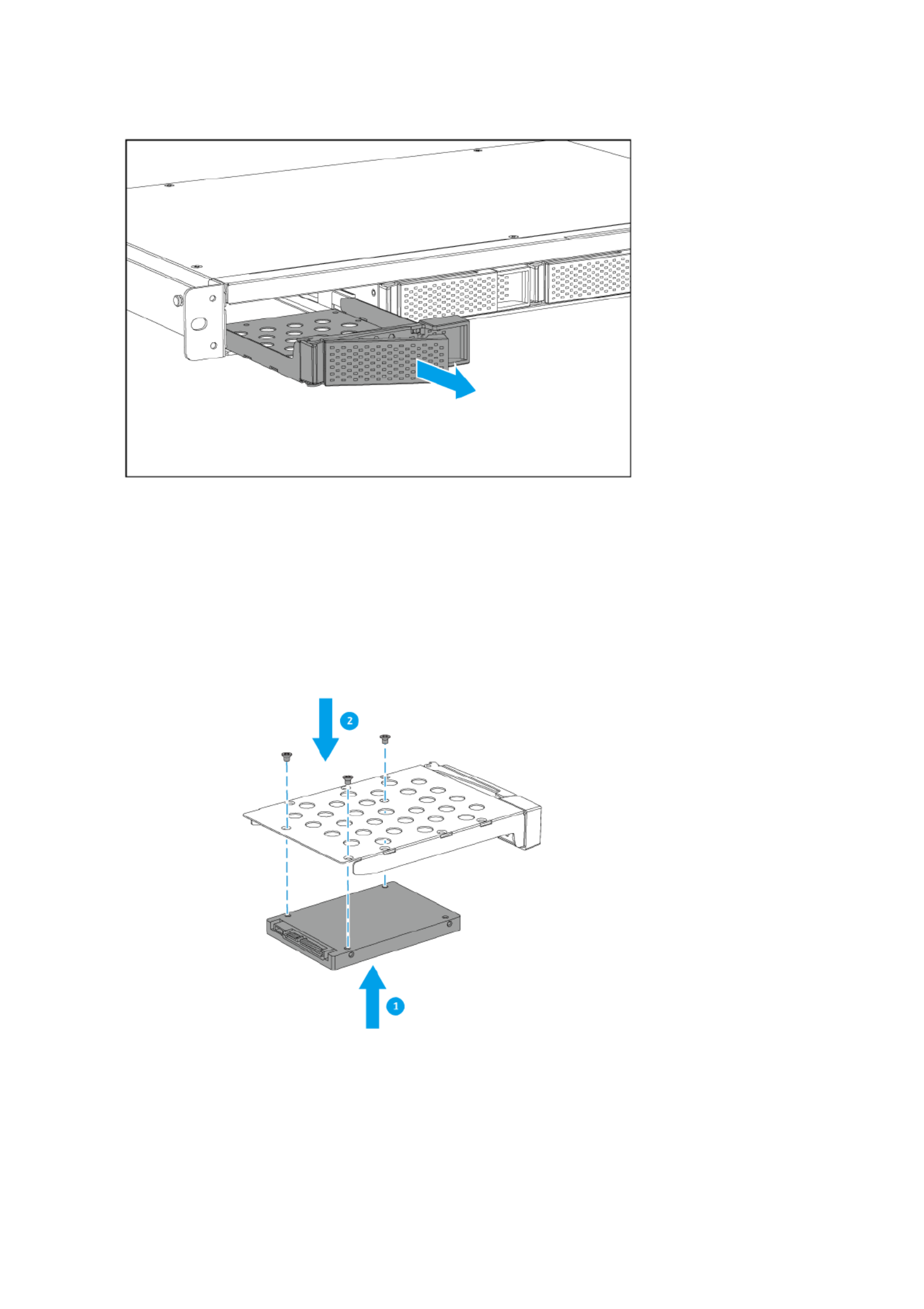 2

1