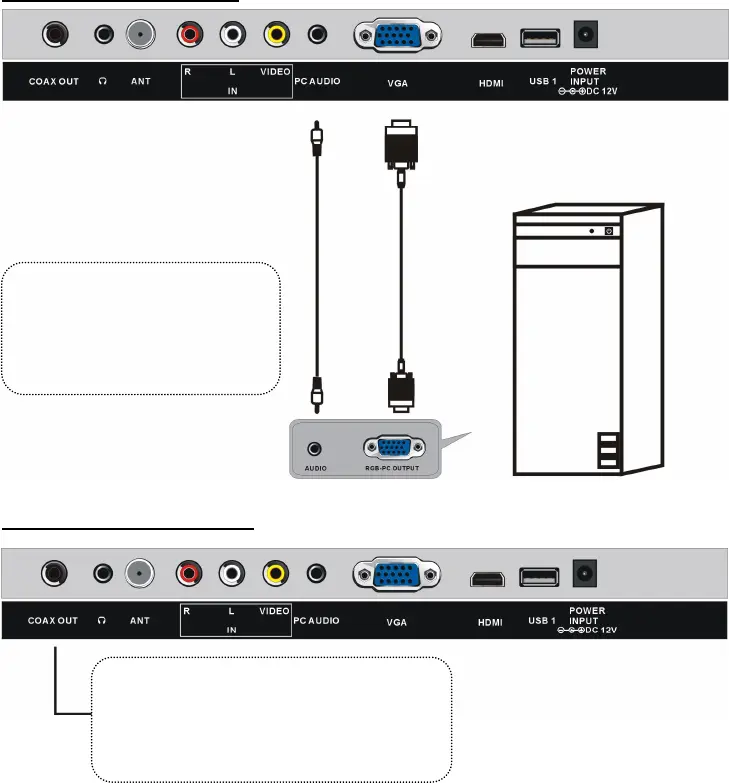 COAX OUT
ANT
R
L
VIDEO
IN
PC AUDIO
VGA
HDMI
USB 1
POWER INPUT
DC 12V

AUDIO
RGB-PC OUTPUT

COAX OUT
ANT
R
L
VIDEO
IN
PC AUDIO
VGA
HDMI
USB 1
POWER INPUT
DC 12V