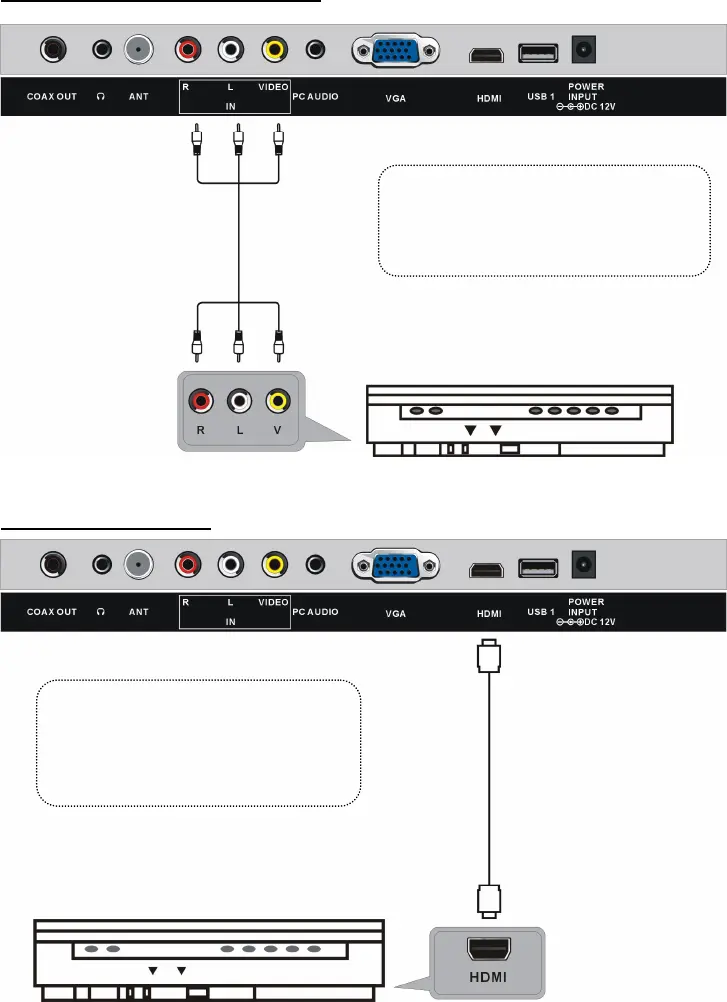 COAX OUT ANT R L VIDEO IN PC AUDIO VGA HDMI USB 1 POWER INPUT DC 12V

R L V

COAX OUT ANT R L VIDEO IN PC AUDIO VGA HDMI USB 1 POWER INPUT DC 12V

HDMI