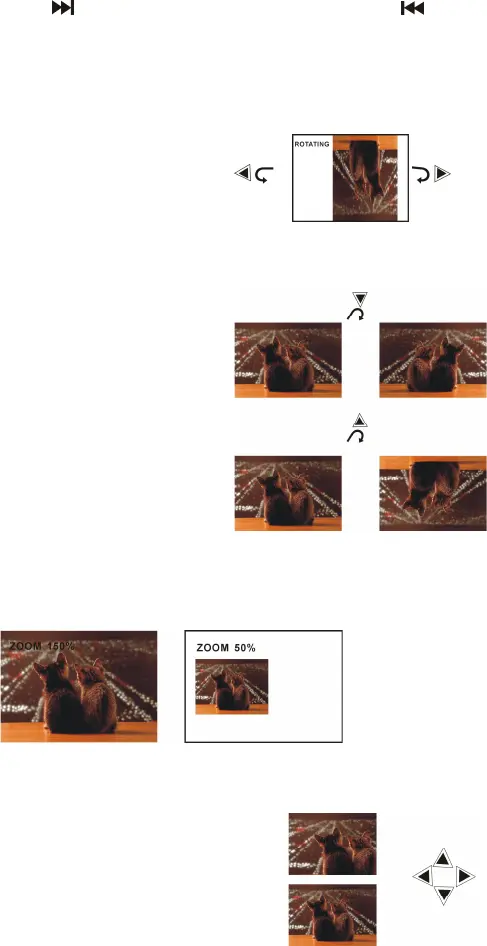 ROTATING

ZOOM 150%

ZOOM 50%