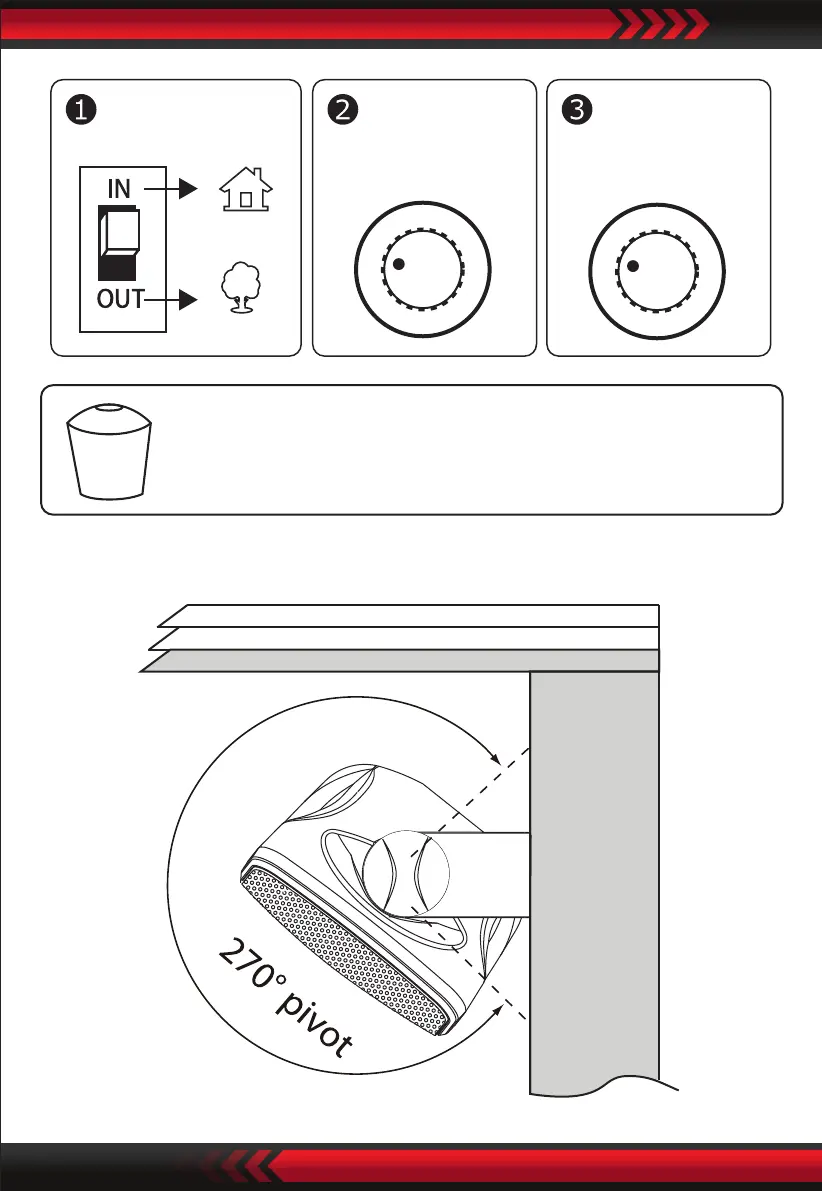 1

IN

OUT

2

3

270° pivot