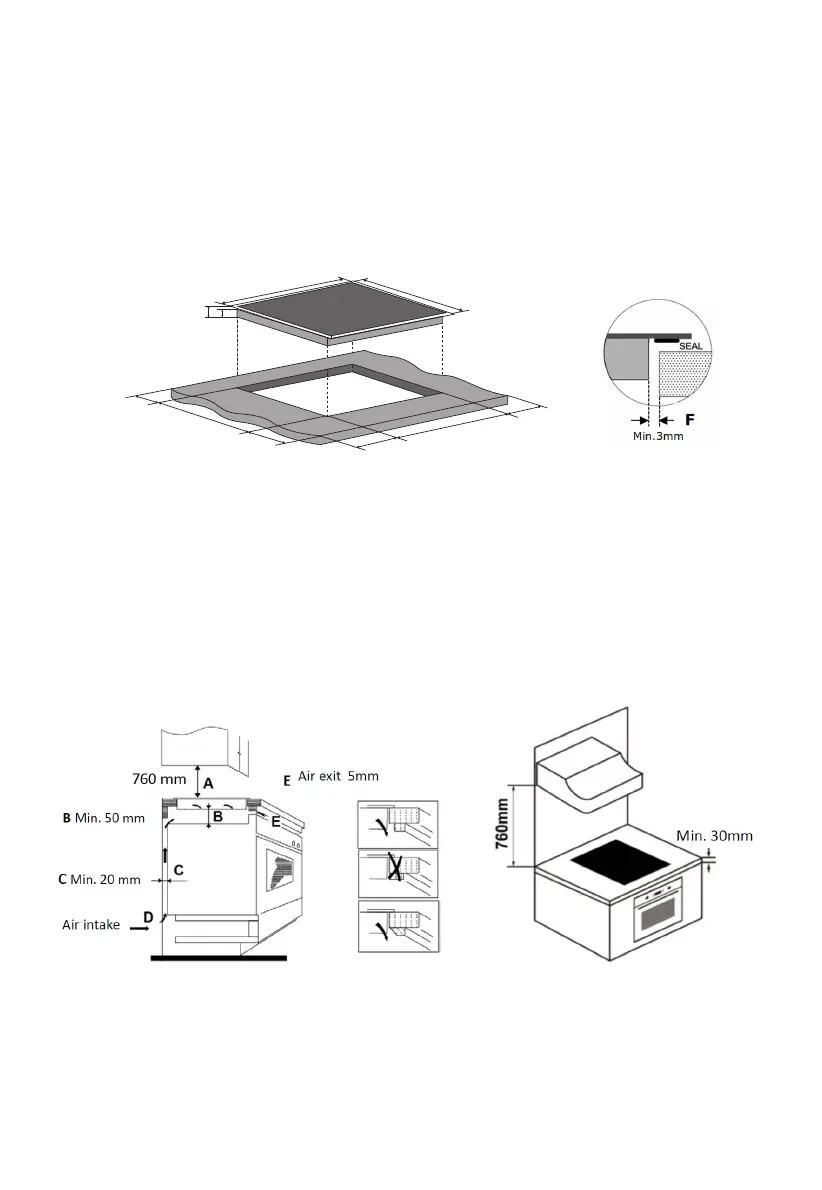 SEAL

F

Min.3mm

760 mm

A

E Air exit 5mm

B Min. 50 mm

B

E

C Min. 20 mm

C

Air intake

D

760mm

Min. 30mm