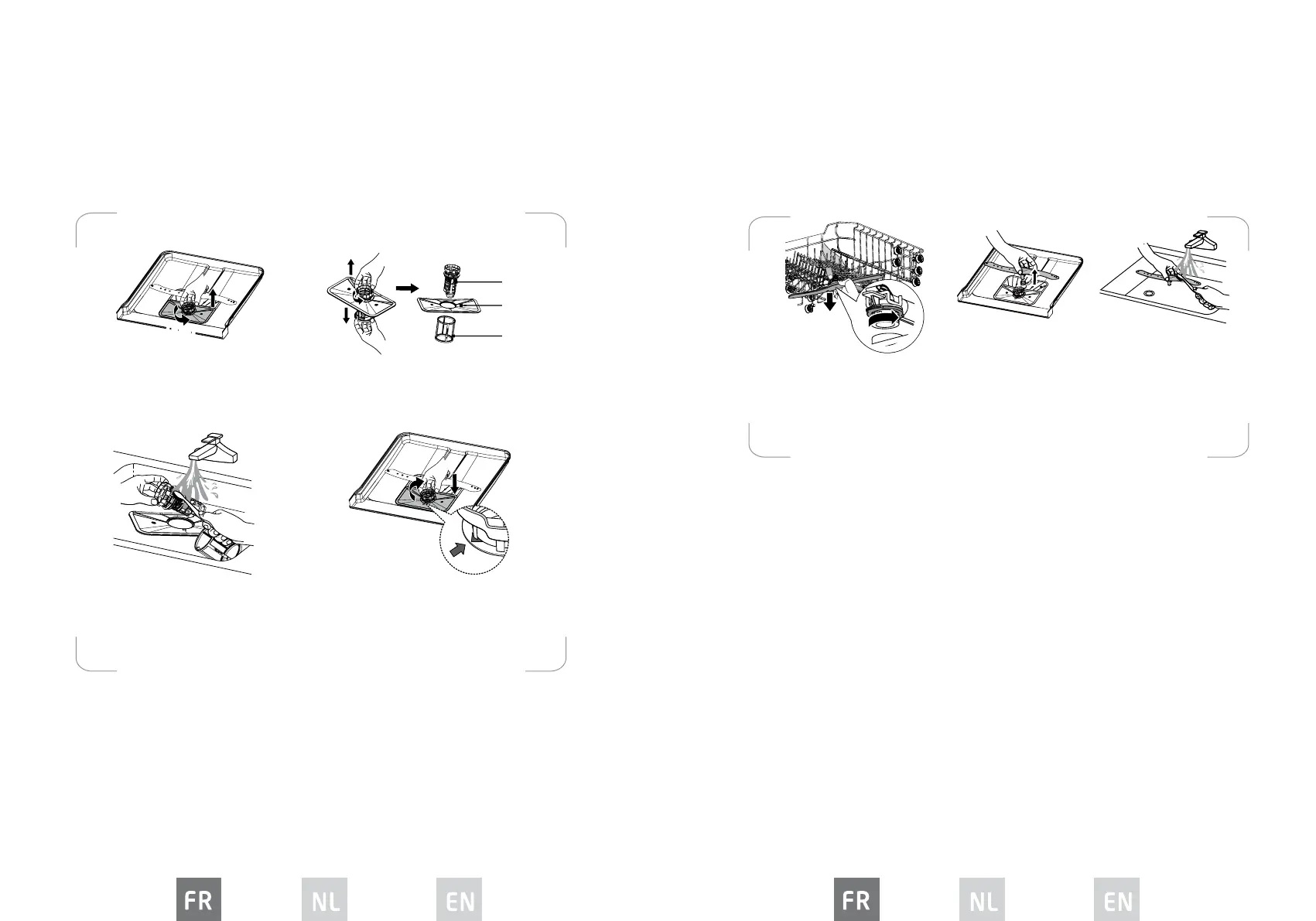 FR NL EN

FR NL EN