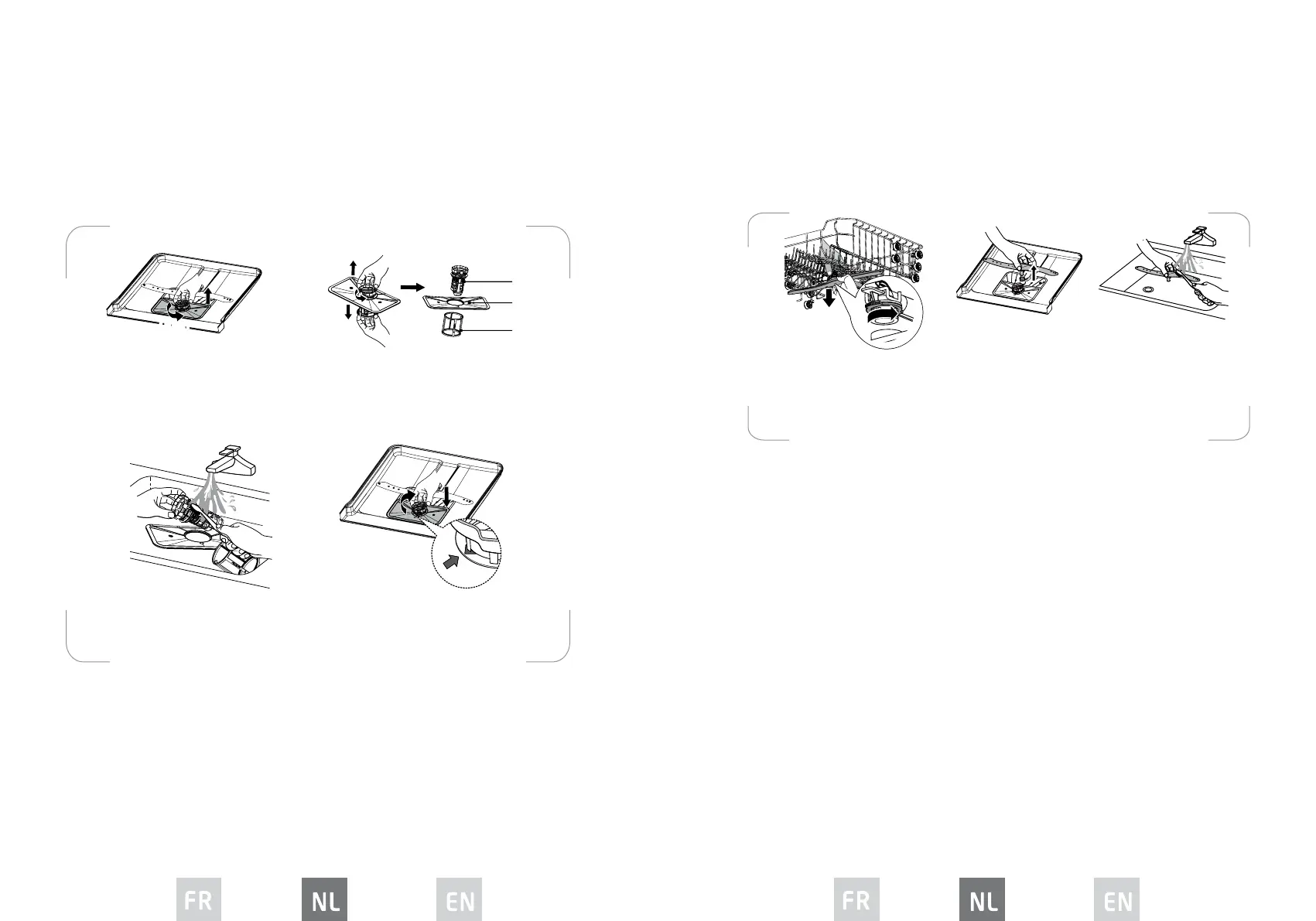 FR NL EN

FR NL EN