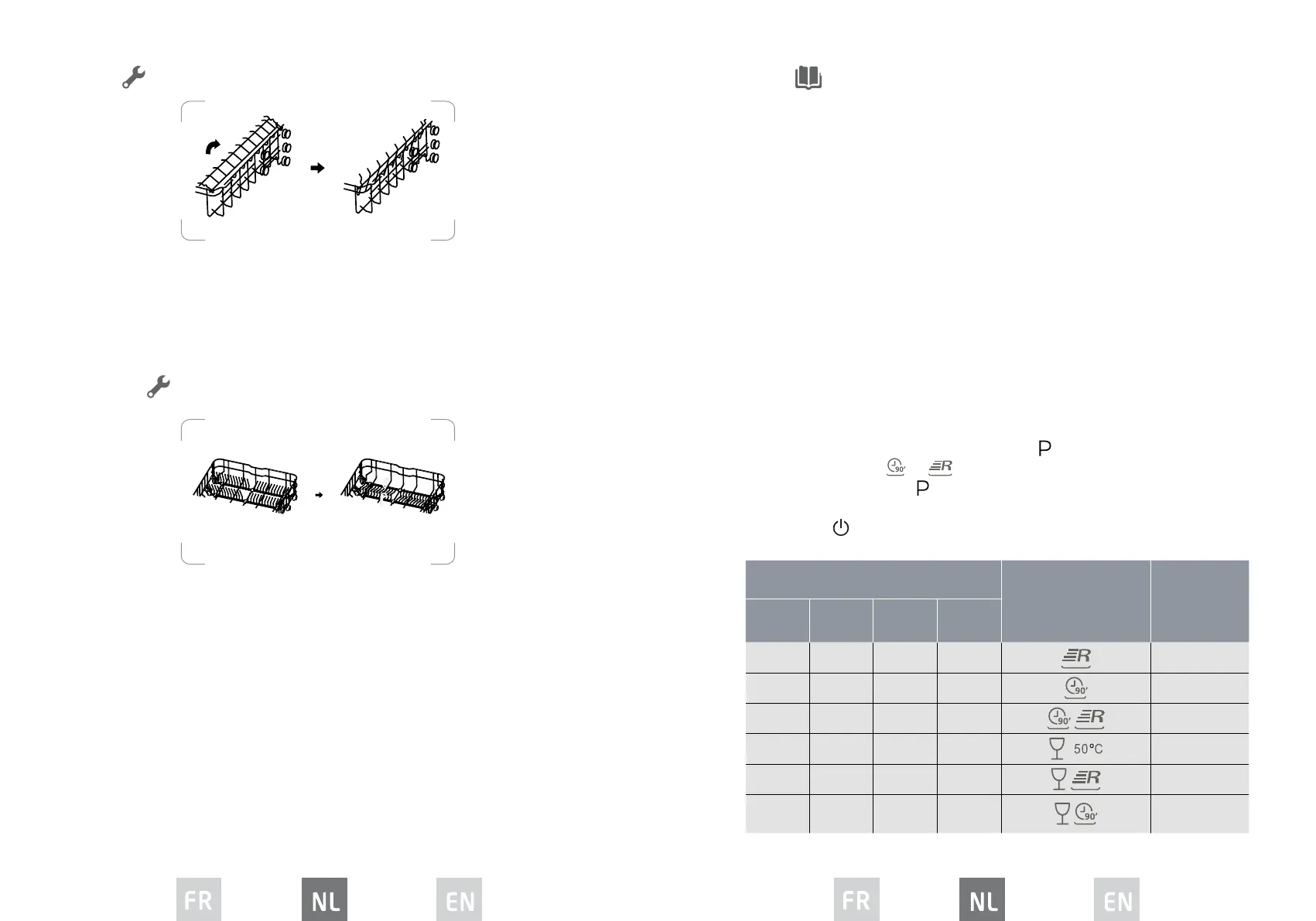 P

P

50°C

FR NL EN

FR NL EN