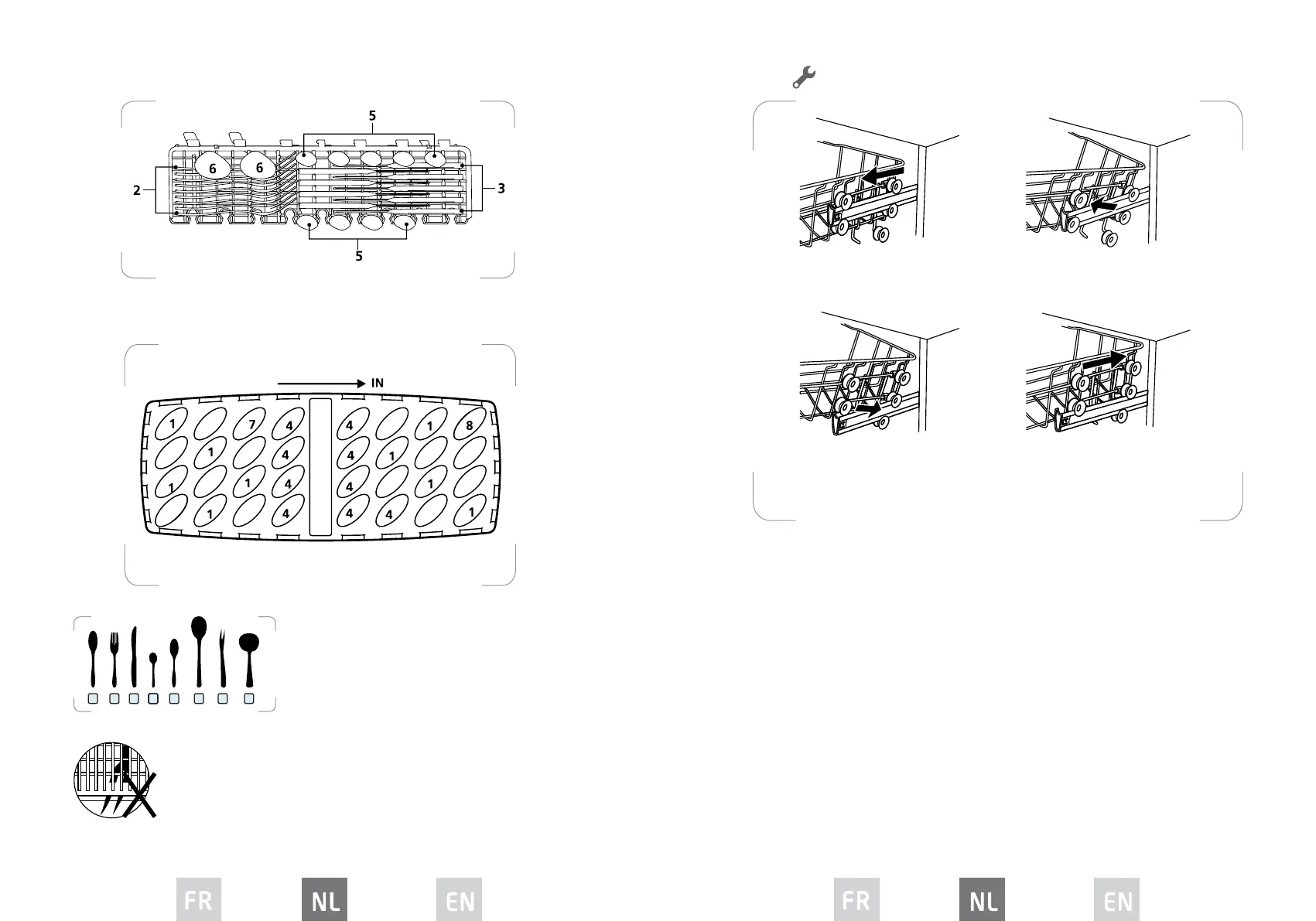 5
6 6
2
3
5

IN

1 7 4 4 1 8
1 4 4 1
1 1 4 4 1
1 4 4 4 1

FR NL EN

FR NL EN