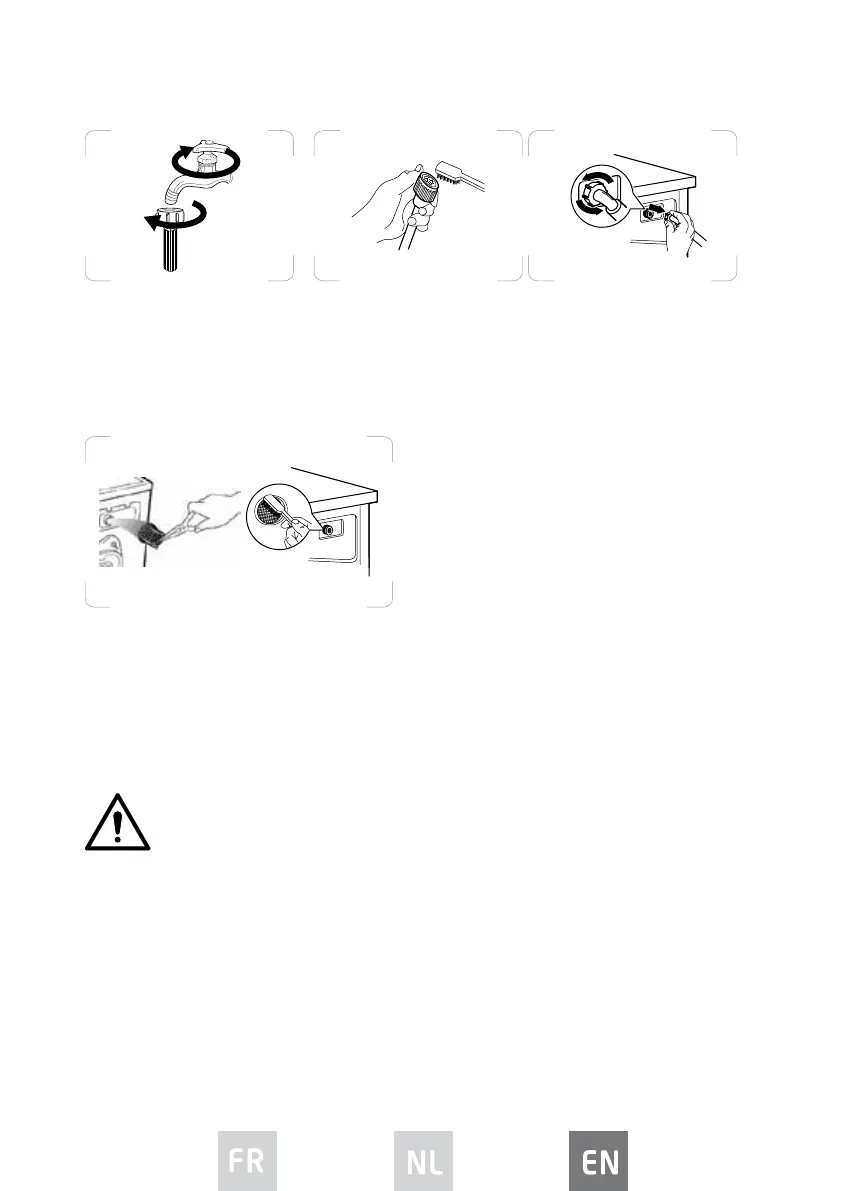 FR

NL

EN