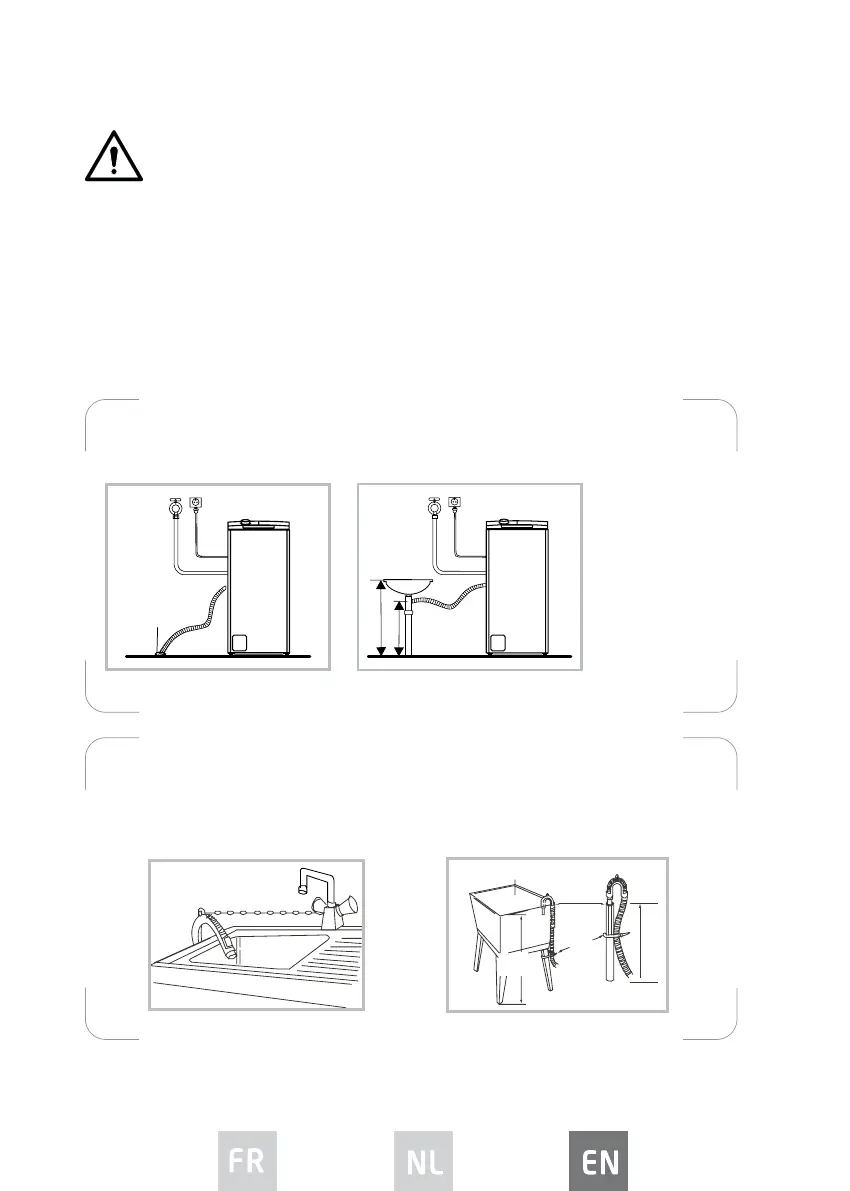 FR

NL

EN