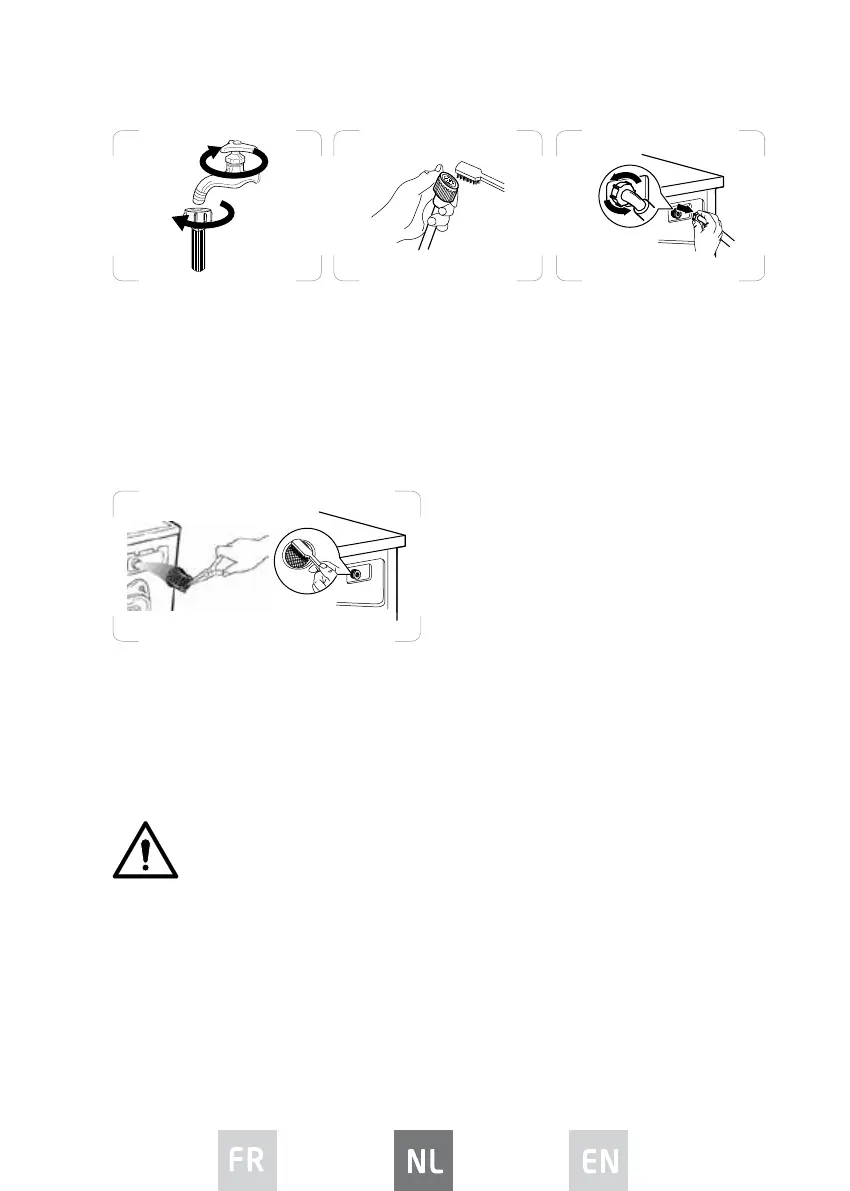 FR

NL

EN