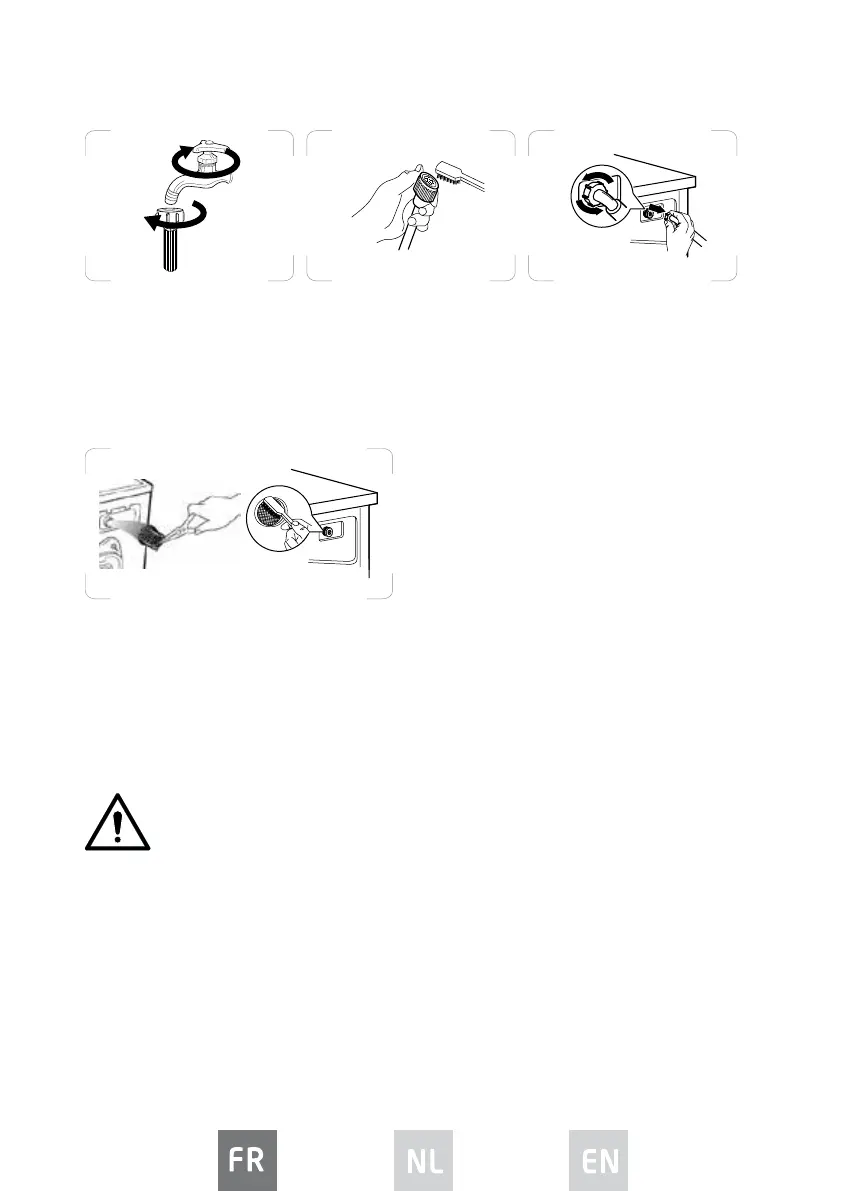 FR

NL

EN