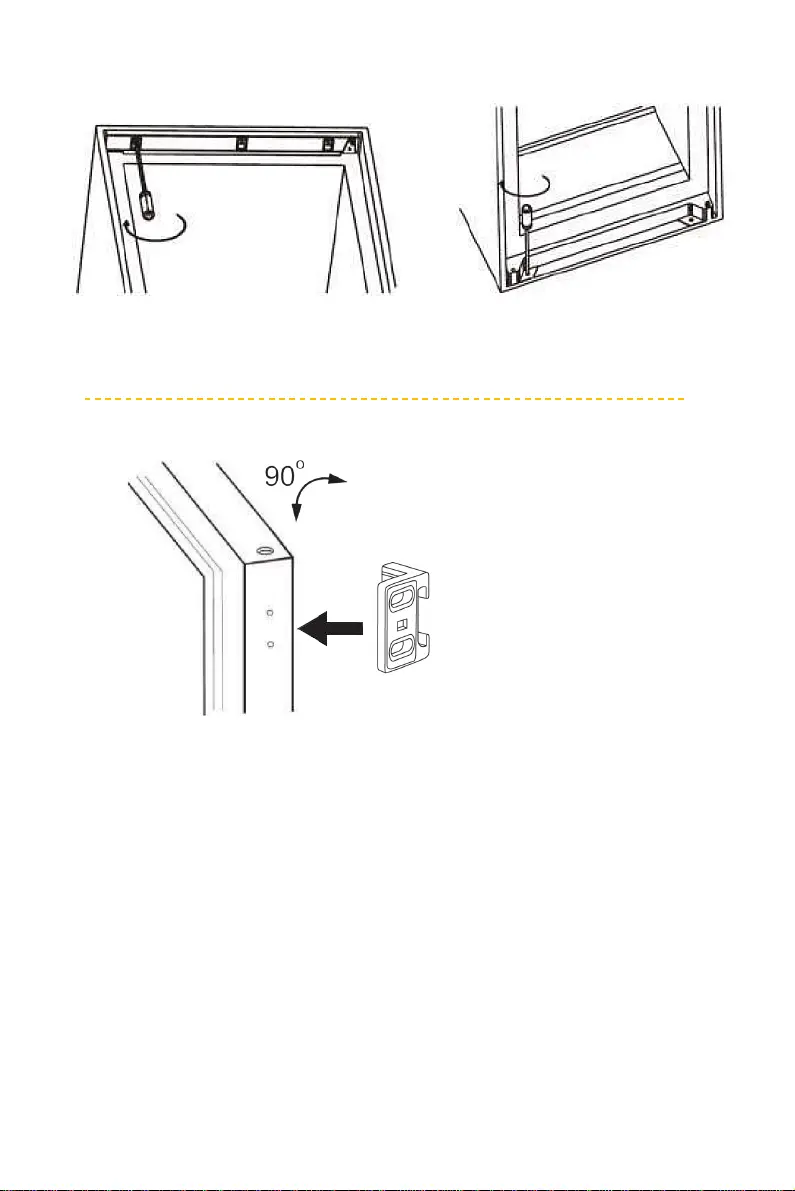 $90^{o}$