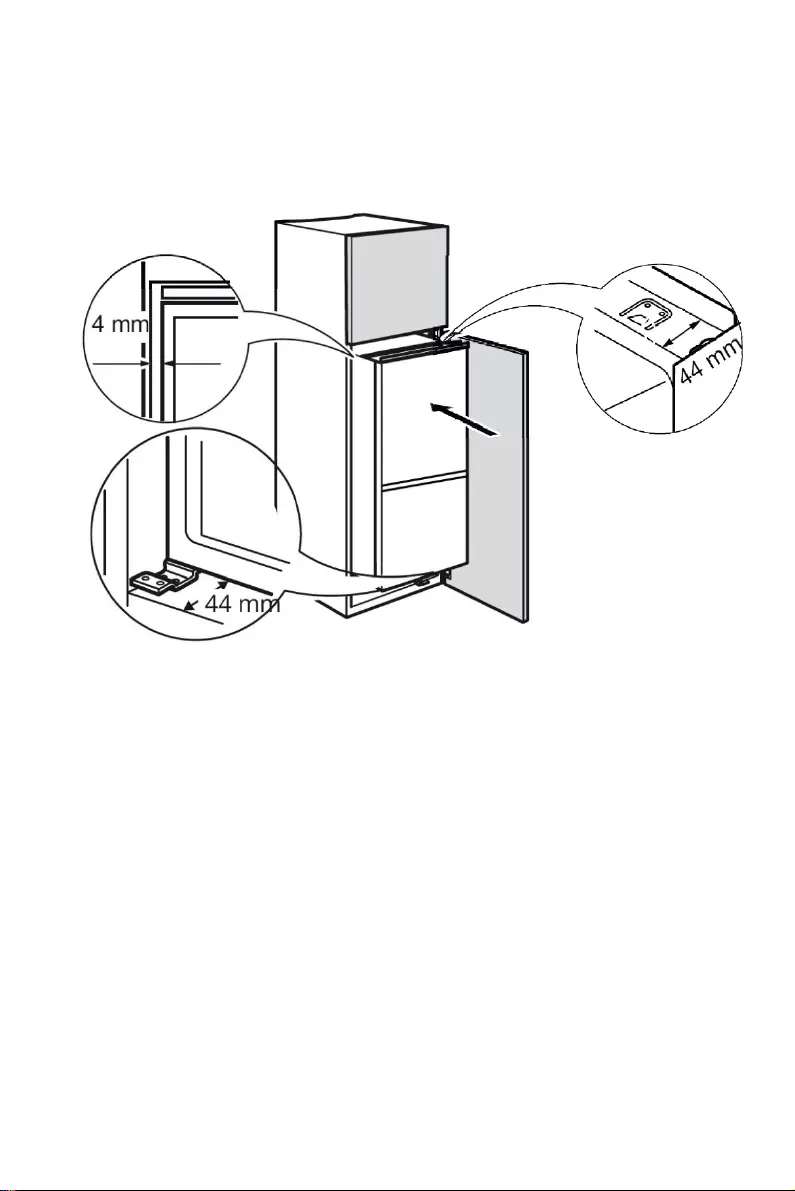 4 mm

44 mm

44 mm