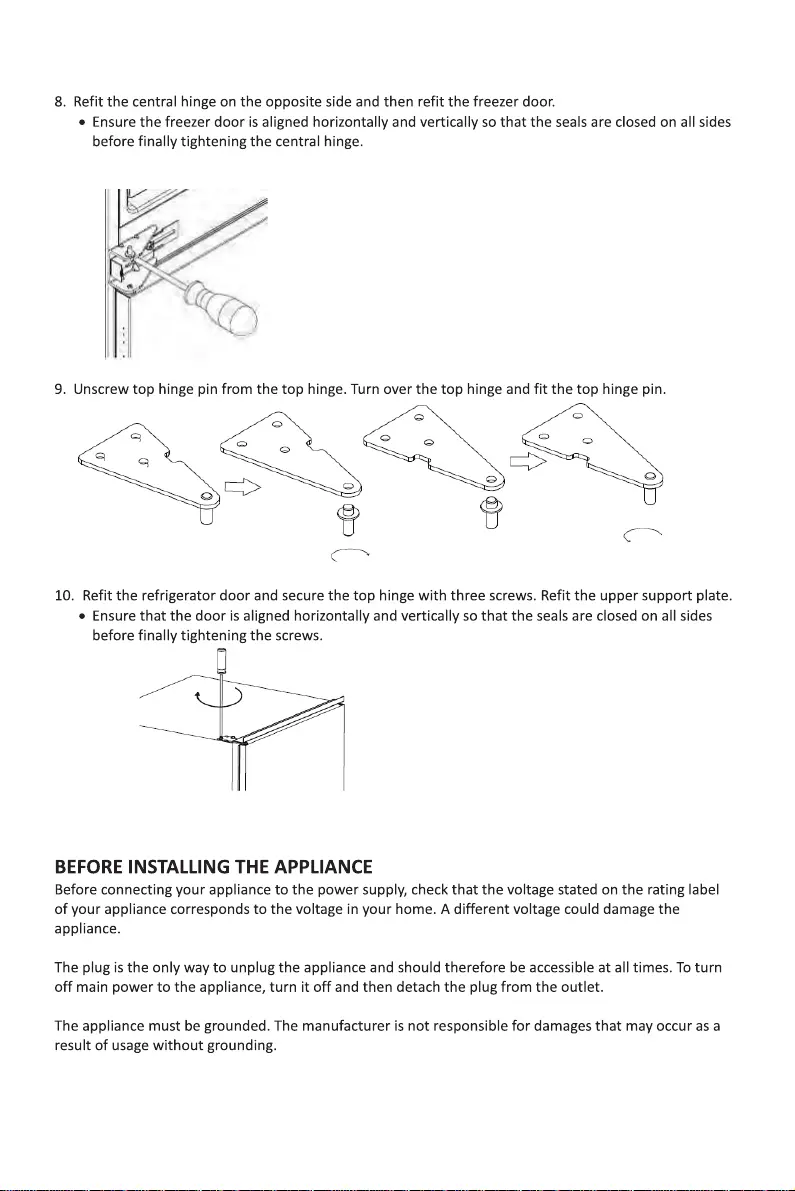 8. Refit the central hinge on the opposite side and then refit the freezer door.
• Ensure the freezer door is aligned horizontally and vertically so that the seals are closed on all sides before finally tightening the central hinge.

9. Unscrew top hinge pin from the top hinge. Turn over the top hinge and fit the top hinge pin.

10. Refit the refrigerator door and secure the top hinge with three screws. Refit the upper support plate.
• Ensure that the door is aligned horizontally and vertically so that the seals are closed on all sides before finally tightening the screws.

BEFORE INSTALLING THE APPLIANCE
Before connecting your appliance to the power supply, check that the voltage stated on the rating label of your appliance corresponds to the voltage in your home. A different voltage could damage the appliance.

The plug is the only way to unplug the appliance and should therefore be accessible at all times. To turn off main power to the appliance, turn it off and then detach the plug from the outlet.

The appliance must be grounded. The manufacturer is not responsible for damages that may occur as a result of usage without grounding.