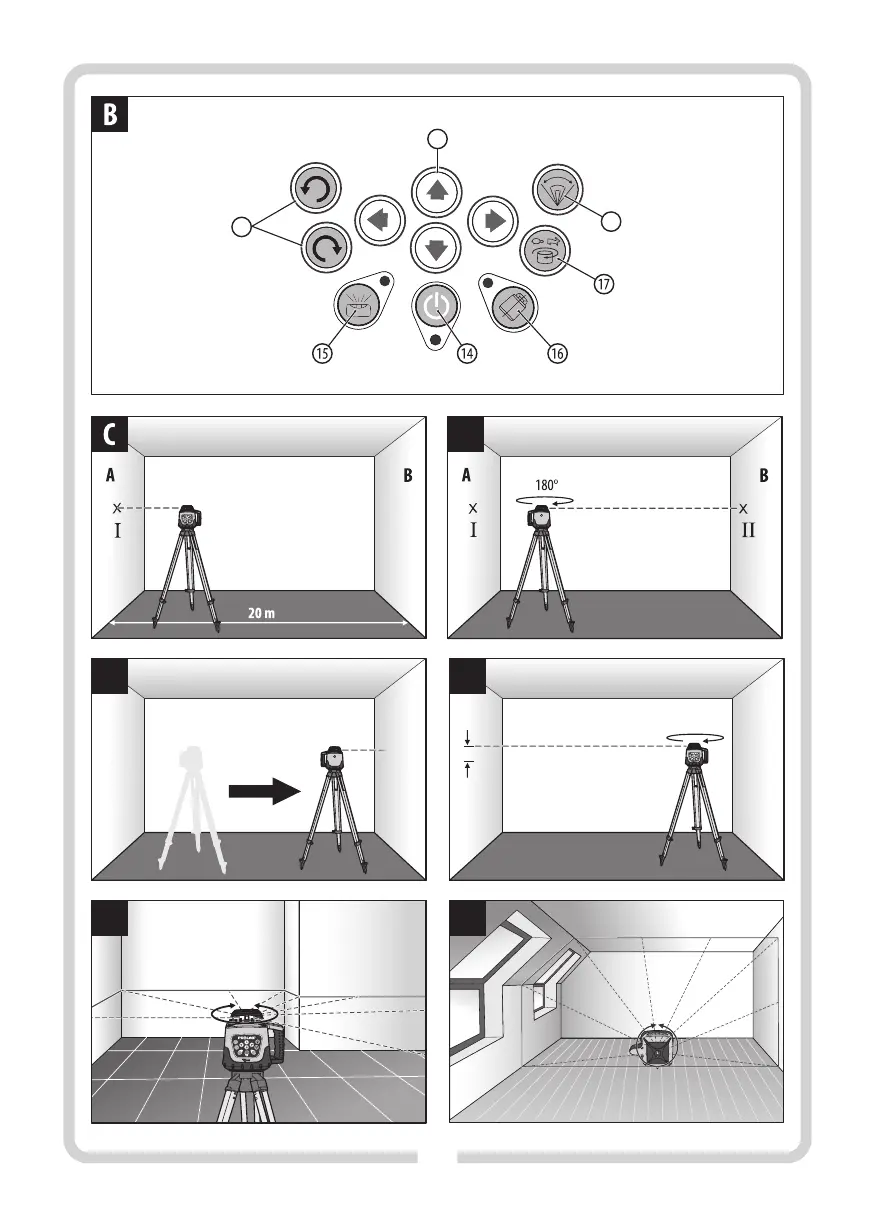 B

⑰

⑮ ⑭ ⑯

C

A B

I

20 m

A B

180°

I II