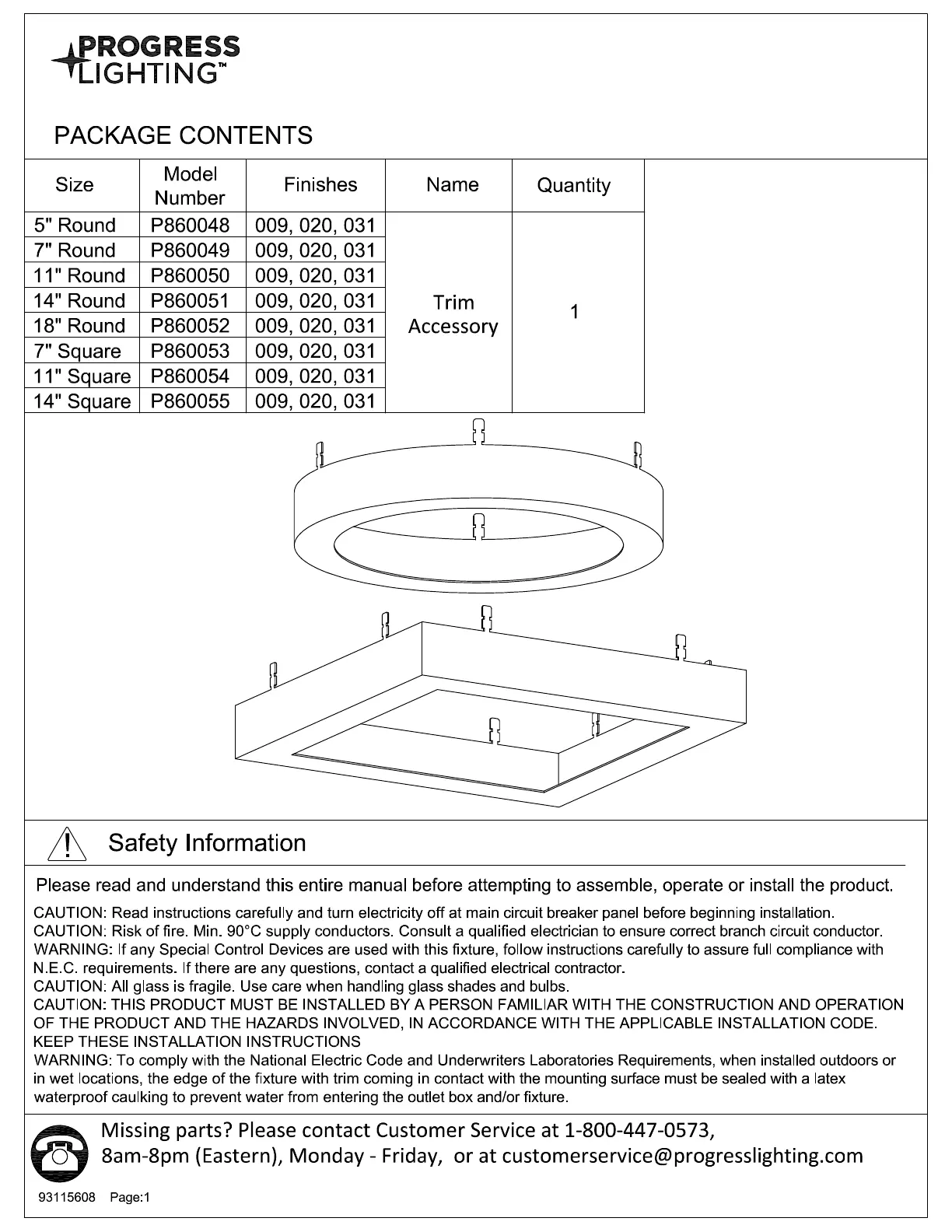 PROGRESS LIGHTING™

PACKAGE CONTENTS

| Size | Model Number | Finishes | Name | Quantity |
|---|---|---|---|---|
| 5" Round | P860048 | 009, 020, 031 | Trim Accessory | 1 |
| 7" Round | P860049 | 009, 020, 031 | | |
| 11" Round | P860050 | 009, 020, 031 | | |
| 14" Round | P860051 | 009, 020, 031 | | |
| 18" Round | P860052 | 009, 020, 031 | | |
| 7" Square | P860053 | 009, 020, 031 | | |
| 11" Square | P860054 | 009, 020, 031 | | |
| 14" Square | P860055 | 009, 020, 031 | | |

Safety Information

Please read and understand this entire manual before attempting to assemble, operate or install the product.

CAUTION: Read instructions carefully and turn electricity off at main circuit breaker panel before beginning installation.
CAUTION: Risk of fire. Min. 90°C supply conductors. Consult a qualified electrician to ensure correct branch circuit conductor.
WARNING: If any Special Control Devices are used with this fixture, follow instructions carefully to assure full compliance with N.E.C. requirements. If there are any questions, contact a qualified electrical contractor.
CAUTION: All glass is fragile. Use care when handling glass shades and bulbs.
CAUTION: THIS PRODUCT MUST BE INSTALLED BY A PERSON FAMILIAR WITH THE CONSTRUCTION AND OPERATION OF THE PRODUCT AND THE HAZARDS INVOLVED, IN ACCORDANCE WITH THE APPLICABLE INSTALLATION CODE.
KEEP THESE INSTALLATION INSTRUCTIONS
WARNING: To comply with the National Electric Code and Underwriters Laboratories Requirements, when installed outdoors or in wet locations, the edge of the fixture with trim coming in contact with the mounting surface must be sealed with a latex waterproof caulking to prevent water from entering the outlet box and/or fixture.

Missing parts? Please contact Customer Service at 1-800-447-0573, 8am-8pm (Eastern), Monday - Friday, or at customerservice@progresslighting.com

93115608 Page:1