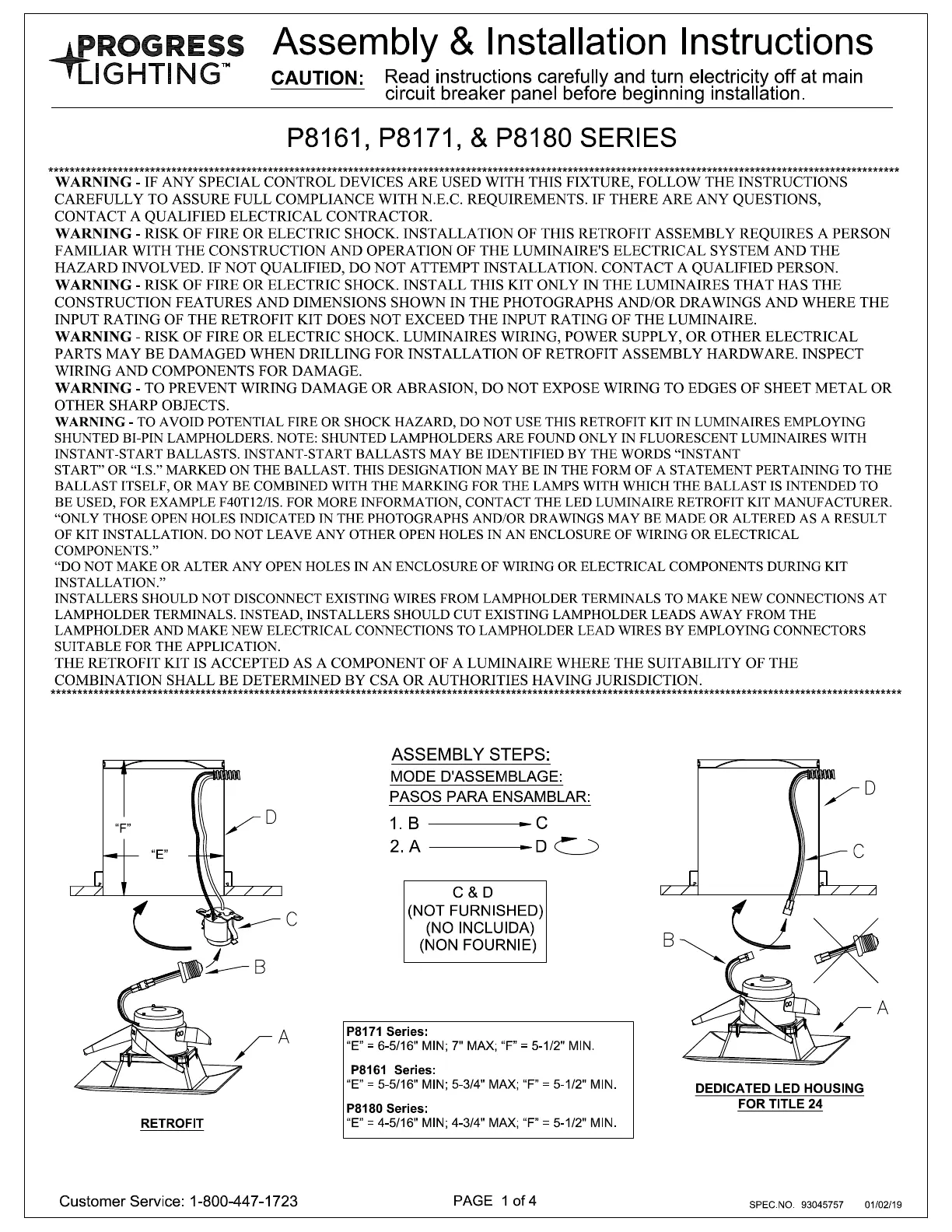 PROGRESS LIGHTING™

Assembly & Installation Instructions

CAUTION: Read instructions carefully and turn electricity off at main circuit breaker panel before beginning installation.

P8161, P8171, & P8180 SERIES

WARNING - IF ANY SPECIAL CONTROL DEVICES ARE USED WITH THIS FIXTURE, FOLLOW THE INSTRUCTIONS CAREFULLY TO ASSURE FULL COMPLIANCE WITH N.E.C. REQUIREMENTS. IF THERE ARE ANY QUESTIONS, CONTACT A QUALIFIED ELECTRICAL CONTRACTOR.
WARNING - RISK OF FIRE OR ELECTRIC SHOCK. INSTALLATION OF THIS RETROFIT ASSEMBLY REQUIRES A PERSON FAMILIAR WITH THE CONSTRUCTION AND OPERATION OF THE LUMINAIRE'S ELECTRICAL SYSTEM AND THE HAZARD INVOLVED. IF NOT QUALIFIED, DO NOT ATTEMPT INSTALLATION. CONTACT A QUALIFIED PERSON.
WARNING - RISK OF FIRE OR ELECTRIC SHOCK. INSTALL THIS KIT ONLY IN THE LUMINAIRES THAT HAS THE CONSTRUCTION FEATURES AND DIMENSIONS SHOWN IN THE PHOTOGRAPHS AND/OR DRAWINGS AND WHERE THE INPUT RATING OF THE RETROFIT KIT DOES NOT EXCEED THE INPUT RATING OF THE LUMINAIRE.
WARNING - RISK OF FIRE OR ELECTRIC SHOCK. LUMINAIRES WIRING, POWER SUPPLY, OR OTHER ELECTRICAL PARTS MAY BE DAMAGED WHEN DRILLING FOR INSTALLATION OF RETROFIT ASSEMBLY HARDWARE. INSPECT WIRING AND COMPONENTS FOR DAMAGE.
WARNING - TO PREVENT WIRING DAMAGE OR ABRASION, DO NOT EXPOSE WIRING TO EDGES OF SHEET METAL OR OTHER SHARP OBJECTS.
WARNING - TO AVOID POTENTIAL FIRE OR SHOCK HAZARD, DO NOT USE THIS RETROFIT KIT IN LUMINAIRES EMPLOYING SHUNTED BI-PIN LAMPHOLDERS. NOTE: SHUNTED LAMPHOLDERS ARE FOUND ONLY IN FLUORESCENT LUMINAIRES WITH INSTANT-START BALLASTS. INSTANT-START BALLASTS MAY BE IDENTIFIED BY THE WORDS “INSTANT START” OR “I.S.” MARKED ON THE BALLAST. THIS DESIGNATION MAY BE IN THE FORM OF A STATEMENT PERTAINING TO THE BALLAST ITSELF, OR MAY BE COMBINED WITH THE MARKING FOR THE LAMPS WITH WHICH THE BALLAST IS INTENDED TO BE USED, FOR EXAMPLE F40T12/IS. FOR MORE INFORMATION, CONTACT THE LED LUMINAIRE RETROFIT KIT MANUFACTURER.
“ONLY THOSE OPEN HOLES INDICATED IN THE PHOTOGRAPHS AND/OR DRAWINGS MAY BE MADE OR ALTERED AS A RESULT OF KIT INSTALLATION. DO NOT LEAVE ANY OTHER OPEN HOLES IN AN ENCLOSURE OF WIRING OR ELECTRICAL COMPONENTS.”
“DO NOT MAKE OR ALTER ANY OPEN HOLES IN AN ENCLOSURE OF WIRING OR ELECTRICAL COMPONENTS DURING KIT INSTALLATION.”
INSTALLERS SHOULD NOT DISCONNECT EXISTING WIRES FROM LAMPHOLDER TERMINALS TO MAKE NEW CONNECTIONS AT LAMPHOLDER TERMINALS. INSTEAD, INSTALLERS SHOULD CUT EXISTING LAMPHOLDER LEADS AWAY FROM THE LAMPHOLDER AND MAKE NEW ELECTRICAL CONNECTIONS TO LAMPHOLDER LEAD WIRES BY EMPLOYING CONNECTORS SUITABLE FOR THE APPLICATION.
THE RETROFIT KIT IS ACCEPTED AS A COMPONENT OF A LUMINAIRE WHERE THE SUITABILITY OF THE COMBINATION SHALL BE DETERMINED BY CSA OR AUTHORITIES HAVING JURISDICTION.

“F”
“E”
D
C
B
A
RETROFIT

ASSEMBLY STEPS:
MODE D'ASSEMBLAGE:
PASOS PARA ENSAMBLAR:
1. B → C
2. A → D

C & D
(NOT FURNISHED)
(NO INCLUIDA)
(NON FOURNIE)

P8171 Series:
“E” = 6-5/16" MIN; 7" MAX; “F” = 5-1/2" MIN.
P8161 Series:
“E” = 5-5/16" MIN; 5-3/4" MAX; “F” = 5-1/2" MIN.
P8180 Series:
“E” = 4-5/16" MIN; 4-3/4" MAX; “F” = 5-1/2" MIN.

D
C
B
A
DEDICATED LED HOUSING FOR TITLE 24

Customer Service: 1-800-447-1723
PAGE 1 of 4
SPEC.NO. 93045757 01/02/19