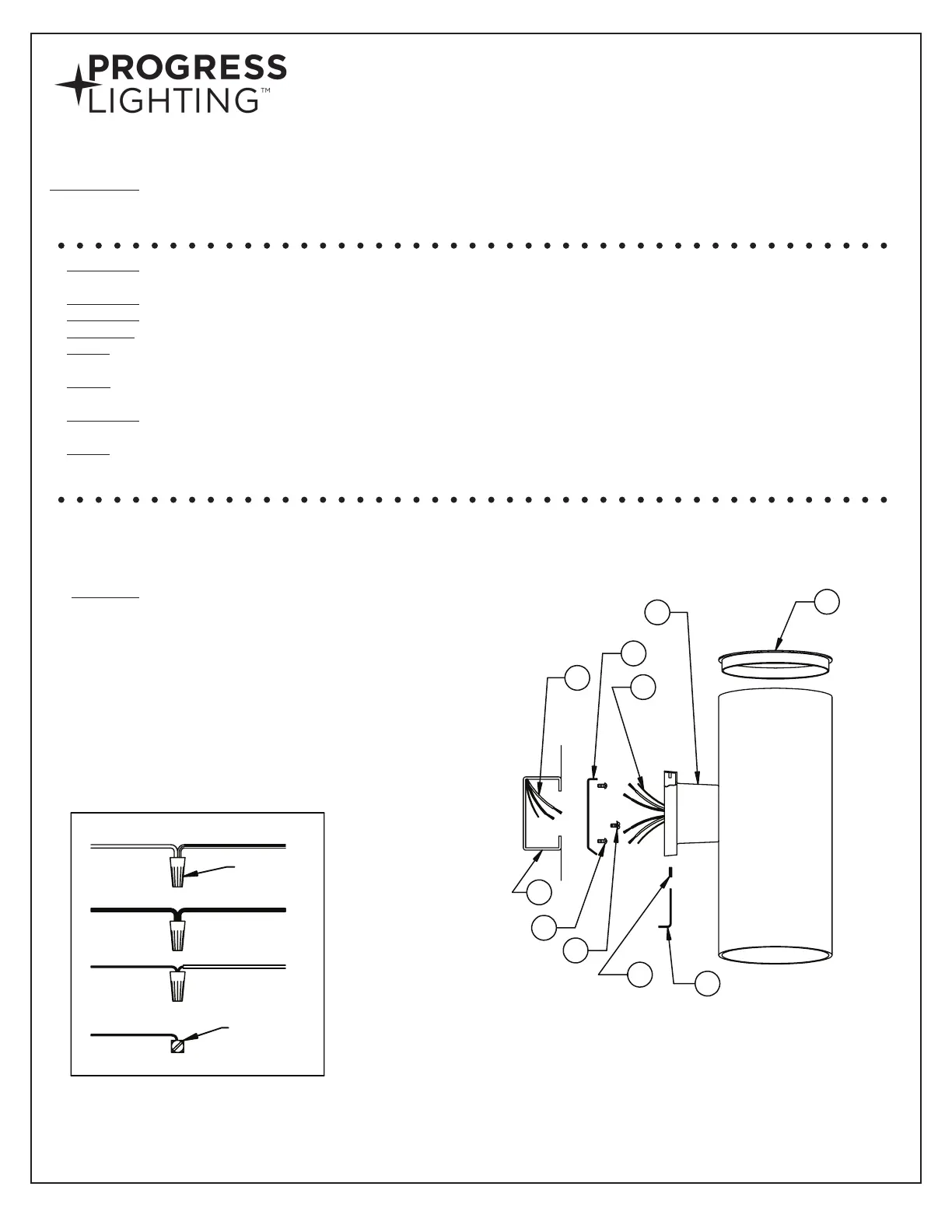 PROGRESS
LIGHTING™