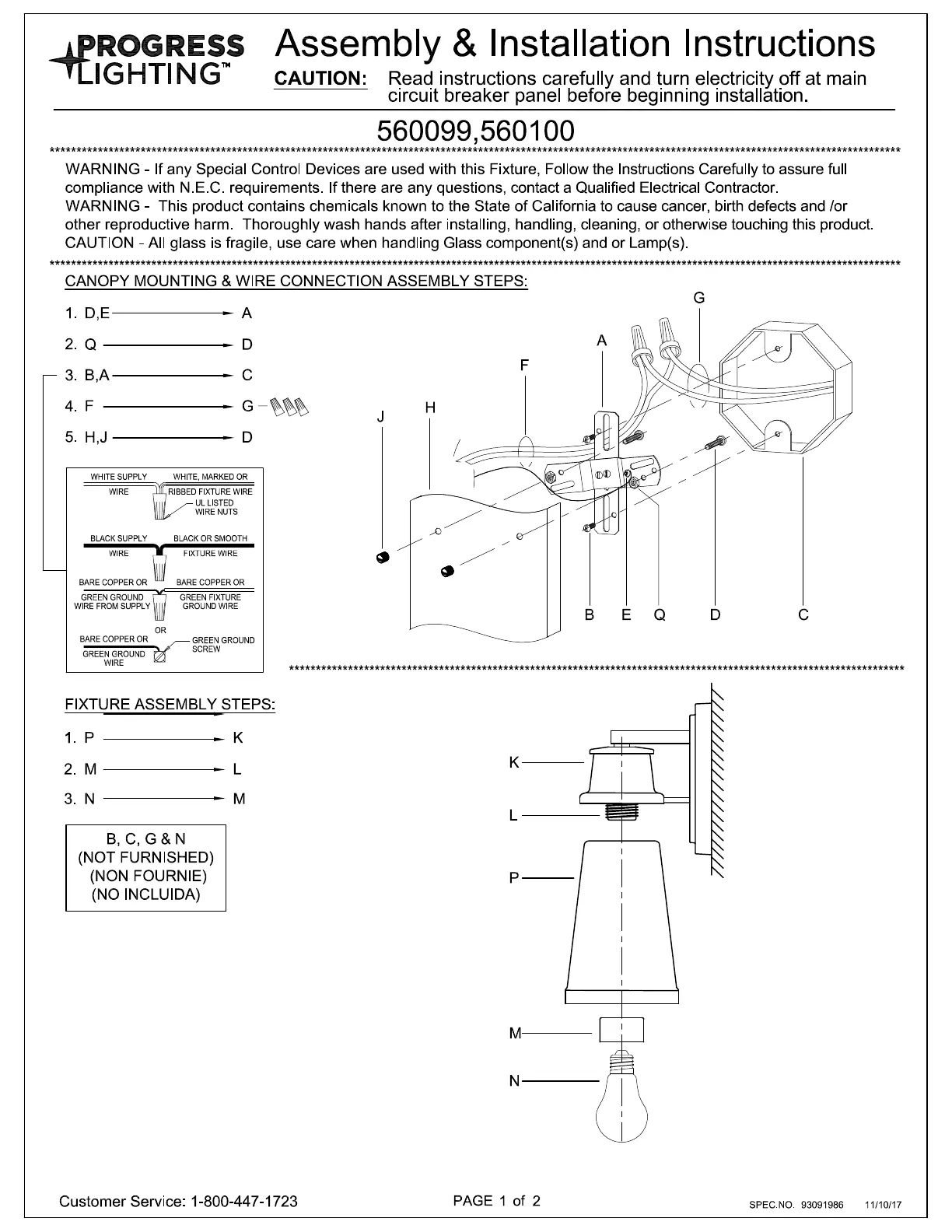 PROGRESS LIGHTING™

Assembly & Installation Instructions

CAUTION: Read instructions carefully and turn electricity off at main circuit breaker panel before beginning installation.

560099,560100

WARNING - If any Special Control Devices are used with this Fixture, Follow the Instructions Carefully to assure full compliance with N.E.C. requirements. If there are any questions, contact a Qualified Electrical Contractor.
WARNING - This product contains chemicals known to the State of California to cause cancer, birth defects and /or other reproductive harm. Thoroughly wash hands after installing, handling, cleaning, or otherwise touching this product.
CAUTION - All glass is fragile, use care when handling Glass component(s) and or Lamp(s).

CANOPY MOUNTING & WIRE CONNECTION ASSEMBLY STEPS:

1. D,E → A
2. Q → D
3. B,A → C
4. F → G
5. H,J → D

WHITE SUPPLY WIRE
WHITE, MARKED OR RIBBED FIXTURE WIRE
UL LISTED WIRE NUTS
BLACK SUPPLY WIRE
BLACK OR SMOOTH FIXTURE WIRE
BARE COPPER OR GREEN GROUND WIRE FROM SUPPLY
BARE COPPER OR GREEN FIXTURE GROUND WIRE
OR
BARE COPPER OR GREEN GROUND WIRE
GREEN GROUND SCREW

G
A
F
J
H
B E Q D C

FIXTURE ASSEMBLY STEPS:

1. P → K
2. M → L
3. N → M

B, C, G & N
(NOT FURNISHED)
(NON FOURNIE)
(NO INCLUIDA)

K
L
P
M
N

Customer Service: 1-800-447-1723
PAGE 1 of 2
SPEC.NO. 93091986 11/10/17