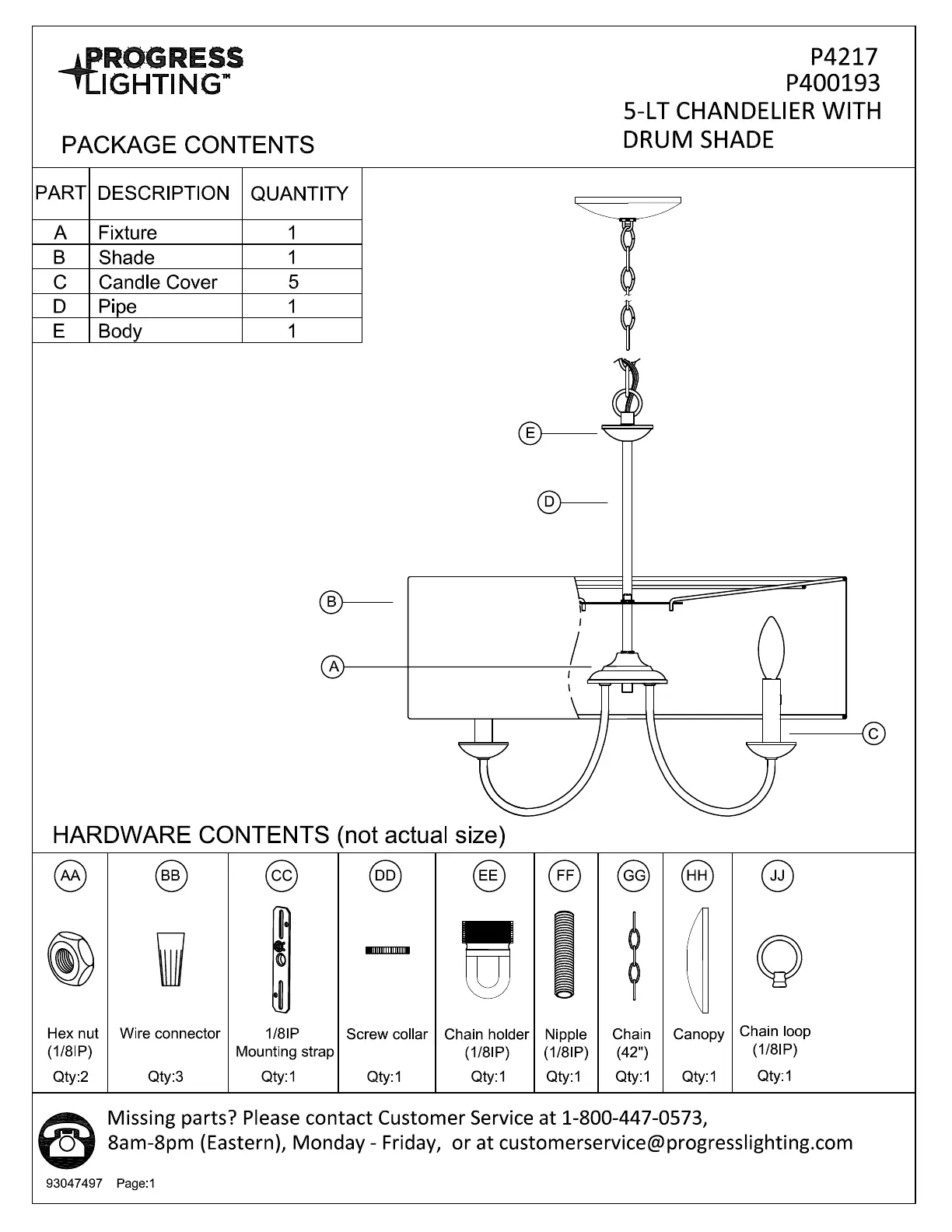 PROGRESS LIGHTING™

P4217
P400193
5-LT CHANDELIER WITH DRUM SHADE

PACKAGE CONTENTS

| PART | DESCRIPTION | QUANTITY |
|---|---|---|
| A | Fixture | 1 |
| B | Shade | 1 |
| C | Candle Cover | 5 |
| D | Pipe | 1 |
| E | Body | 1 |

E
D
B
A
C

HARDWARE CONTENTS (not actual size)

| AA | BB | CC | DD | EE | FF | GG | HH | JJ |
|---|---|---|---|---|---|---|---|---|
| Hex nut (1/8IP) | Wire connector | 1/8IP Mounting strap | Screw collar | Chain holder (1/8IP) | Nipple (1/8IP) | Chain (42") | Canopy | Chain loop (1/8IP) |
| Qty:2 | Qty:3 | Qty:1 | Qty:1 | Qty:1 | Qty:1 | Qty:1 | Qty:1 | Qty:1 |

Missing parts? Please contact Customer Service at 1-800-447-0573,
8am-8pm (Eastern), Monday - Friday, or at customerservice@progresslighting.com

93047497 Page:1