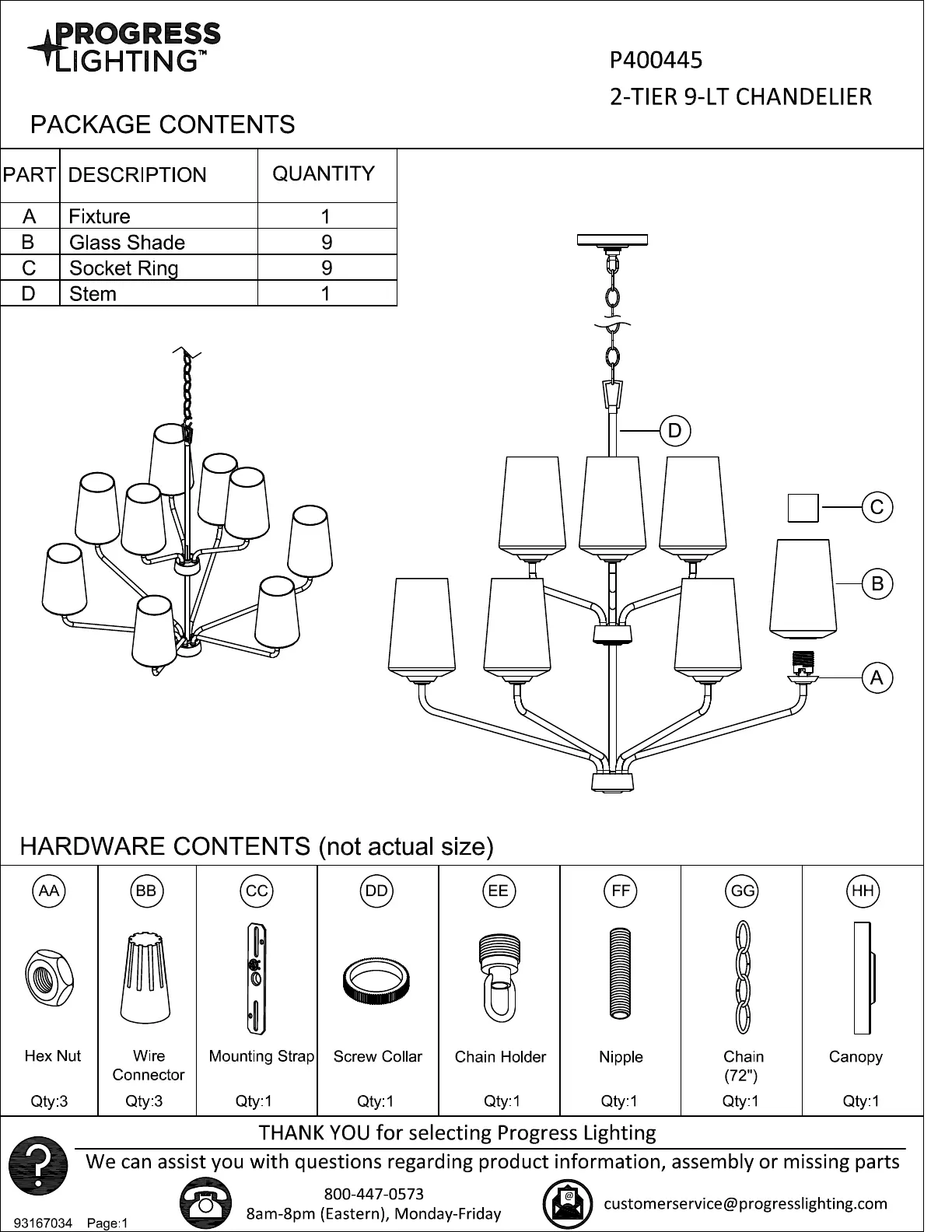 PROGRESS LIGHTING™

P400445
2-TIER 9-LT CHANDELIER

PACKAGE CONTENTS

| PART | DESCRIPTION | QUANTITY |
|---|---|---|
| A | Fixture | 1 |
| B | Glass Shade | 9 |
| C | Socket Ring | 9 |
| D | Stem | 1 |

D
C
B
A

HARDWARE CONTENTS (not actual size)

| AA | BB | CC | DD | EE | FF | GG | HH |
|---|---|---|---|---|---|---|---|
| Hex Nut | Wire Connector | Mounting Strap | Screw Collar | Chain Holder | Nipple | Chain (72") | Canopy |
| Qty:3 | Qty:3 | Qty:1 | Qty:1 | Qty:1 | Qty:1 | Qty:1 | Qty:1 |

THANK YOU for selecting Progress Lighting
We can assist you with questions regarding product information, assembly or missing parts
800-447-0573
8am-8pm (Eastern), Monday-Friday
customerservice@progresslighting.com
93167034 Page:1