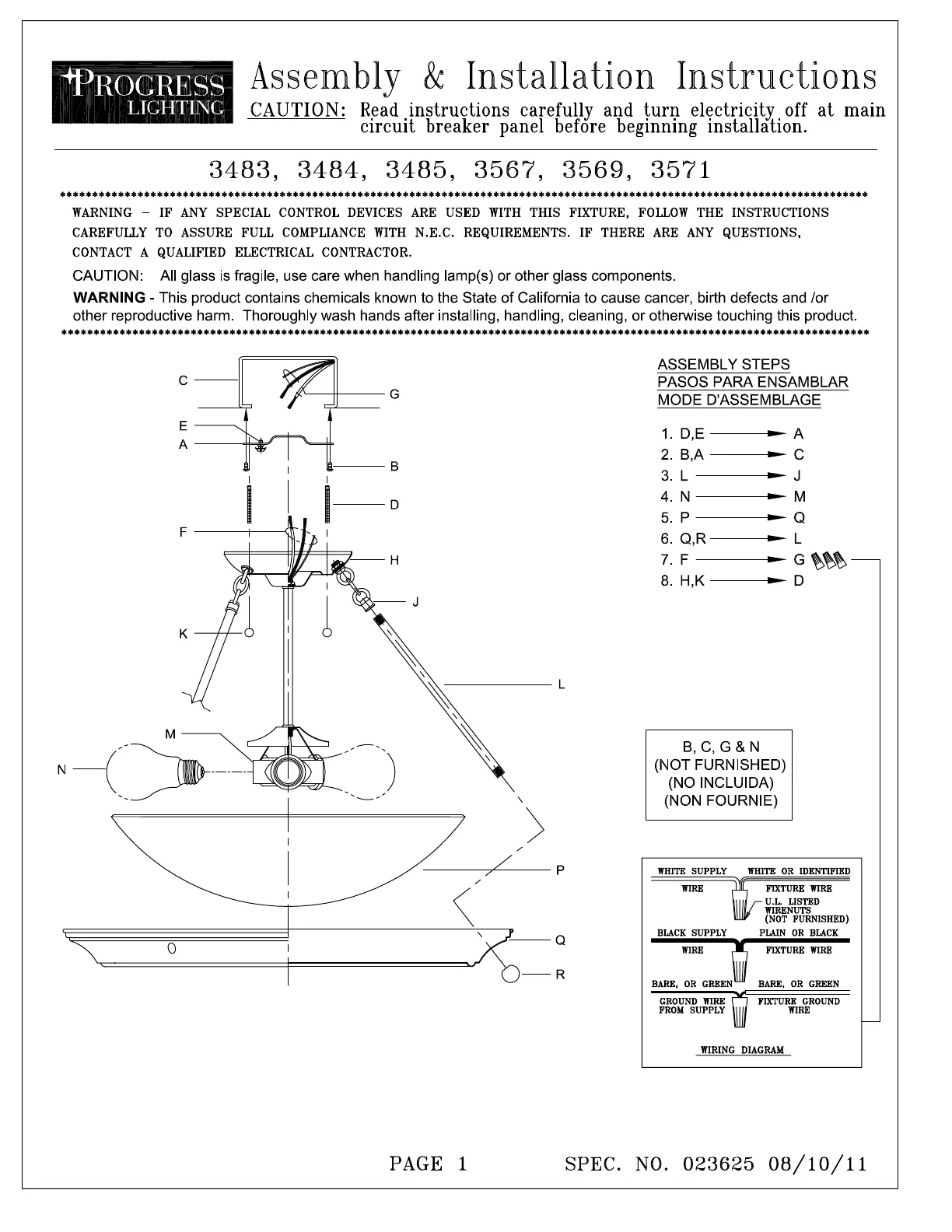 PROGRESS LIGHTING

Assembly & Installation Instructions

CAUTION: Read instructions carefully and turn electricity off at main circuit breaker panel before beginning installation.

3483, 3484, 3485, 3567, 3569, 3571

WARNING - IF ANY SPECIAL CONTROL DEVICES ARE USED WITH THIS FIXTURE, FOLLOW THE INSTRUCTIONS CAREFULLY TO ASSURE FULL COMPLIANCE WITH N.E.C. REQUIREMENTS. IF THERE ARE ANY QUESTIONS, CONTACT A QUALIFIED ELECTRICAL CONTRACTOR.

CAUTION: All glass is fragile, use care when handling lamp(s) or other glass components.

WARNING - This product contains chemicals known to the State of California to cause cancer, birth defects and /or other reproductive harm. Thoroughly wash hands after installing, handling, cleaning, or otherwise touching this product.

C
G
E
A
B
D
F
H
J
K
L
M
N
P
Q
R

ASSEMBLY STEPS
PASOS PARA ENSAMBLAR
MODE D'ASSEMBLAGE

1. D,E → A
2. B,A → C
3. L → J
4. N → M
5. P → Q
6. Q,R → L
7. F → G
8. H,K → D

B, C, G & N
(NOT FURNISHED)
(NO INCLUIDA)
(NON FOURNIE)

WHITE SUPPLY WIRE
WHITE OR IDENTIFIED FIXTURE WIRE
U.L. LISTED WIRENUTS (NOT FURNISHED)
BLACK SUPPLY WIRE
PLAIN OR BLACK FIXTURE WIRE
BARE, OR GREEN GROUND WIRE FROM SUPPLY
BARE, OR GREEN FIXTURE GROUND WIRE
WIRING DIAGRAM

PAGE 1
SPEC. NO. 023625 08/10/11