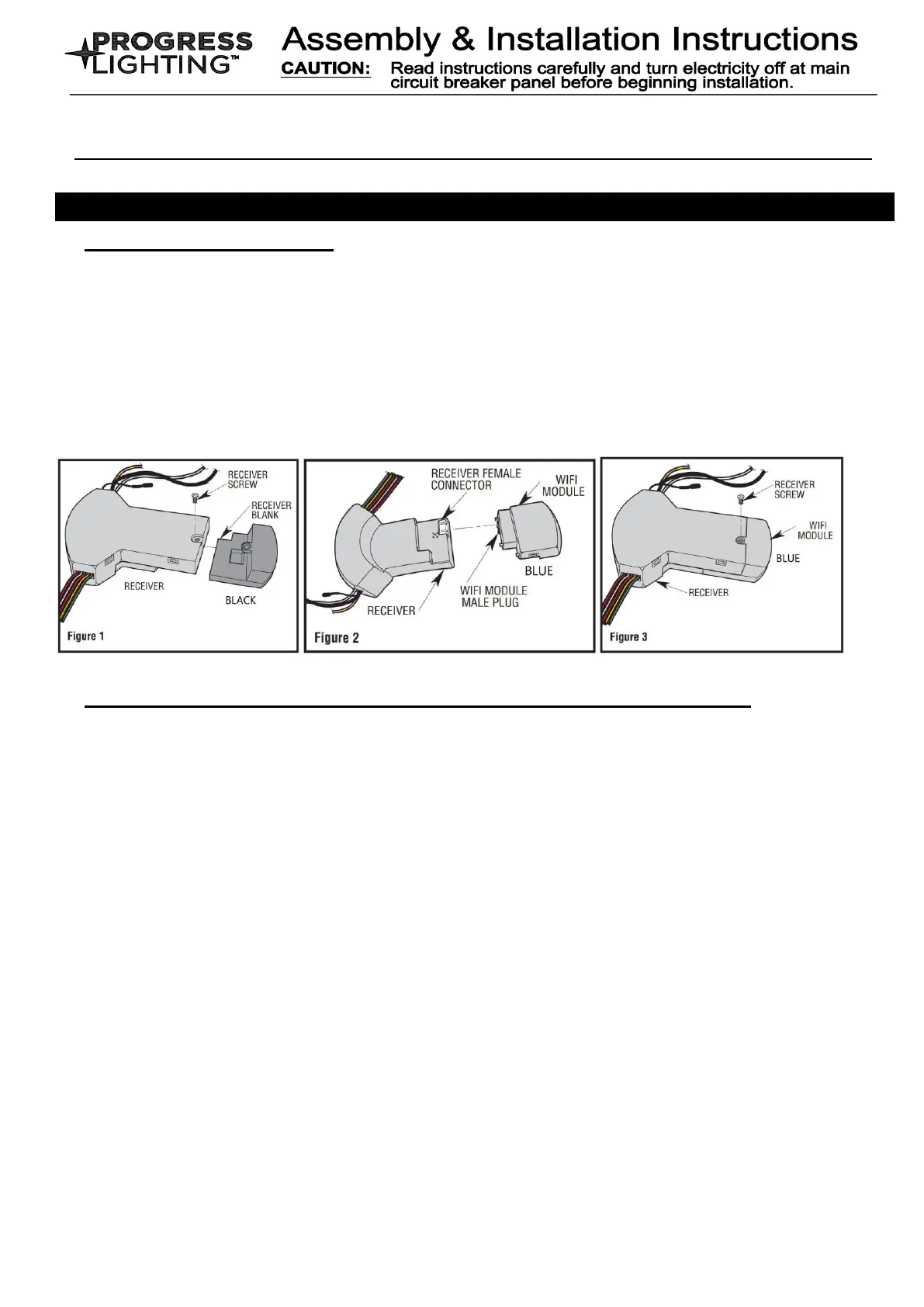 PROGRESS LIGHTING™

Assembly & Installation Instructions

CAUTION: Read instructions carefully and turn electricity off at main circuit breaker panel before beginning installation.

RECEIVER SCREW

RECEIVER BLANK

RECEIVER

BLACK

Figure 1

RECEIVER FEMALE CONNECTOR

WIFI MODULE

BLUE

WIFI MODULE MALE PLUG

RECEIVER

Figure 2

RECEIVER SCREW

WIFI MODULE

BLUE

RECEIVER

Figure 3