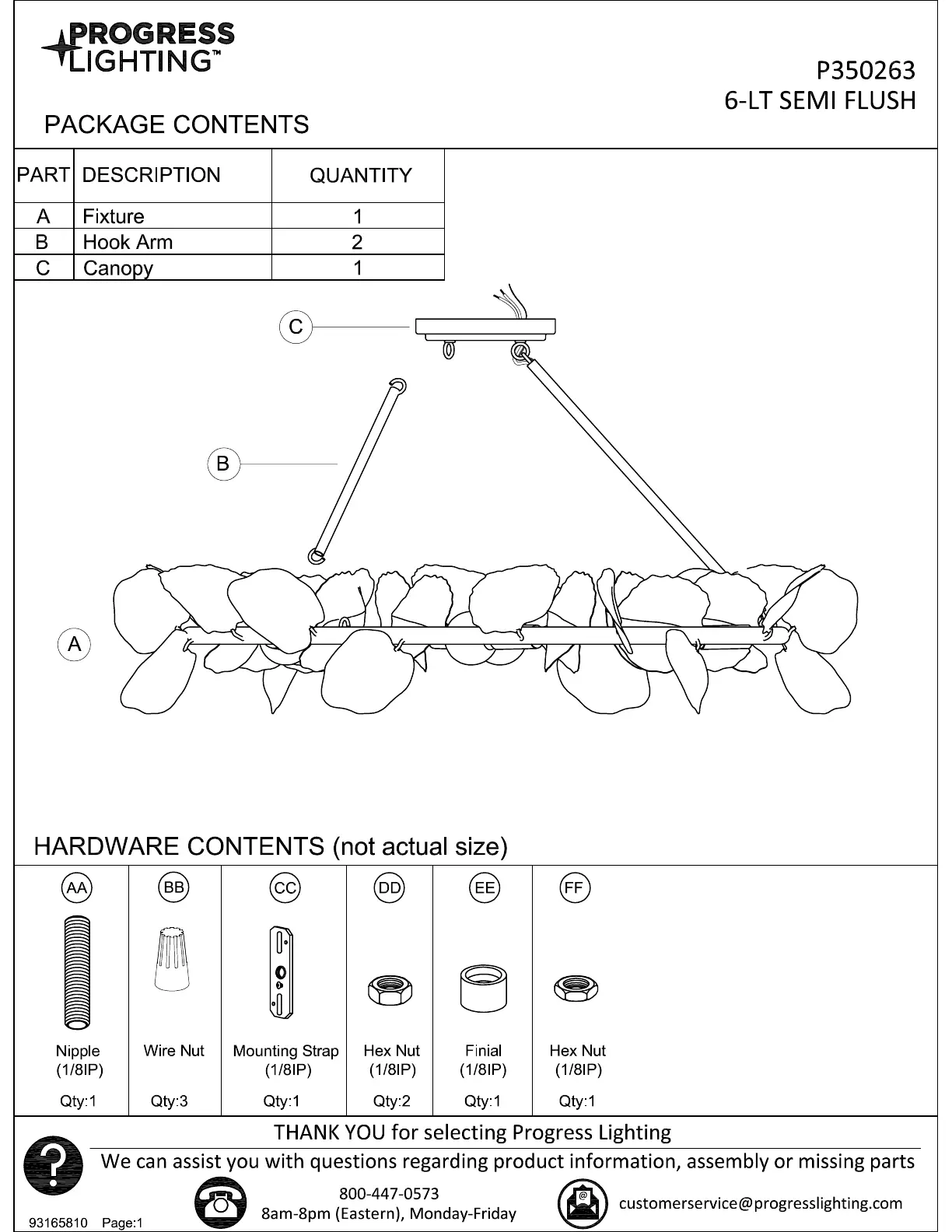 PROGRESS LIGHTING™

P350263
6-LT SEMI FLUSH

PACKAGE CONTENTS

| PART | DESCRIPTION | QUANTITY |
|---|---|---|
| A | Fixture | 1 |
| B | Hook Arm | 2 |
| C | Canopy | 1 |

C

B

A

HARDWARE CONTENTS (not actual size)

| AA | BB | CC | DD | EE | FF |
|---|---|---|---|---|---|
| Nipple (1/8IP) | Wire Nut | Mounting Strap (1/8IP) | Hex Nut (1/8IP) | Finial (1/8IP) | Hex Nut (1/8IP) |
| Qty:1 | Qty:3 | Qty:1 | Qty:2 | Qty:1 | Qty:1 |

THANK YOU for selecting Progress Lighting
We can assist you with questions regarding product information, assembly or missing parts

800-447-0573
8am-8pm (Eastern), Monday-Friday

customerservice@progresslighting.com

93165810 Page:1