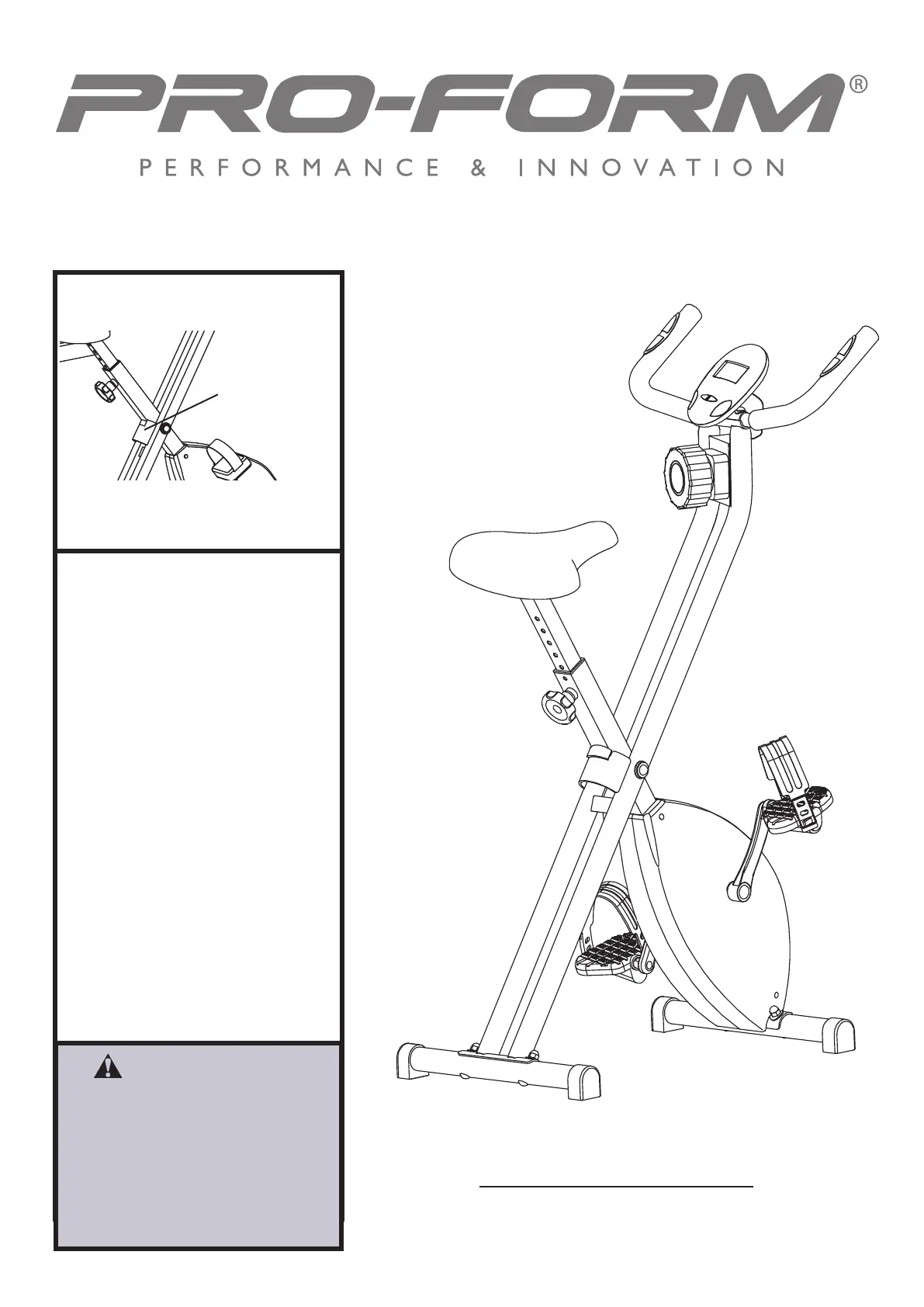 PRO-FORM®

PERFORMANCE & INNOVATION