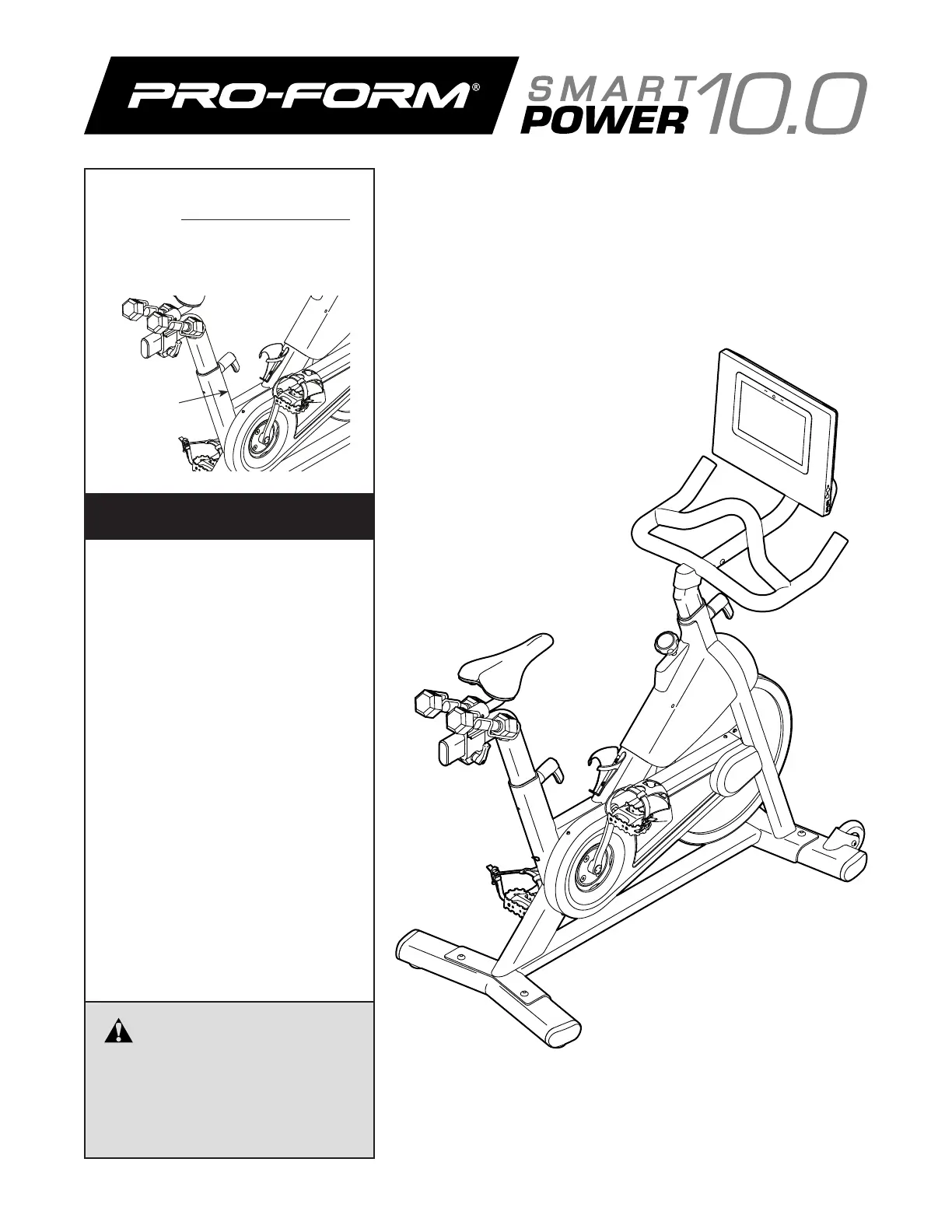 PRO-FORM®

SMART POWER 10.0