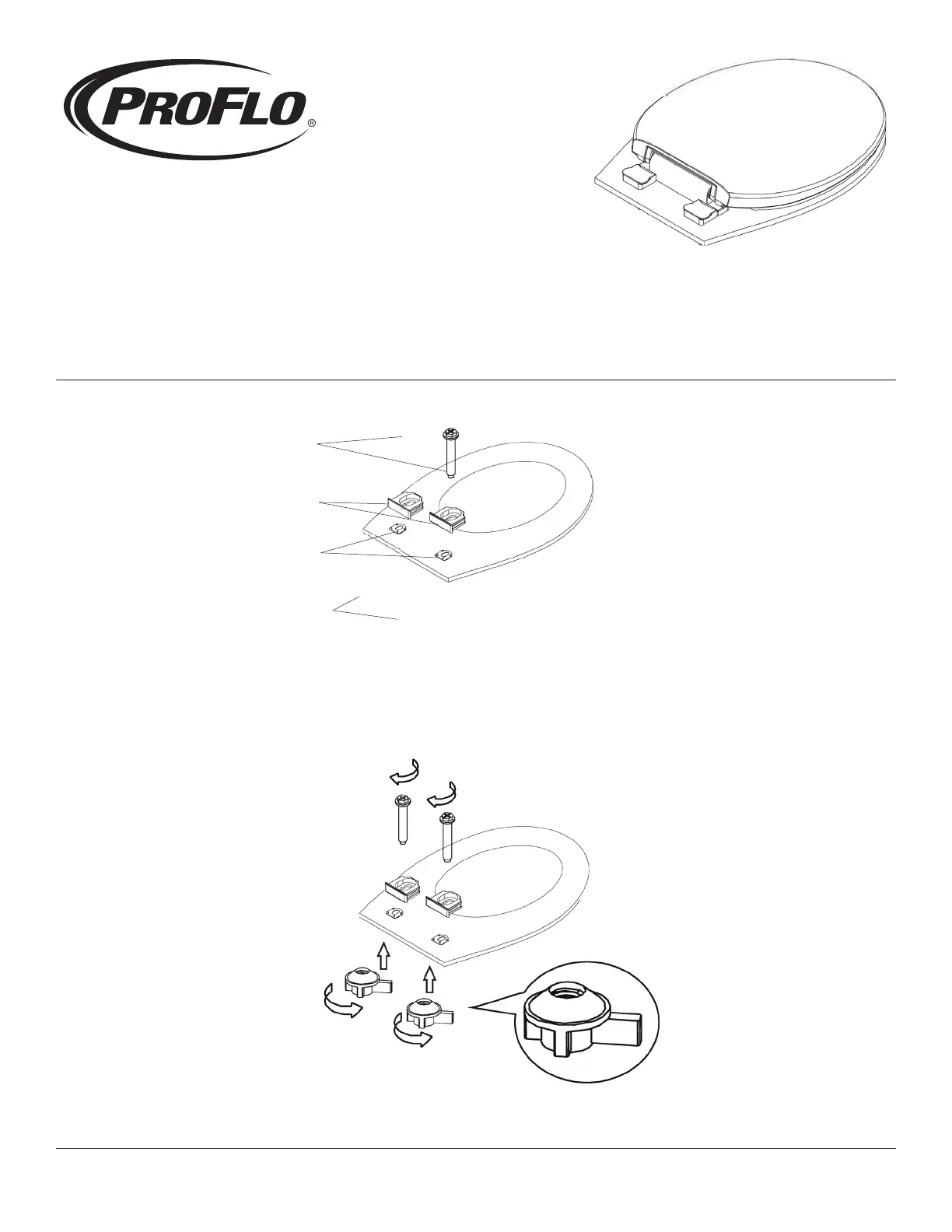 PROFLO®