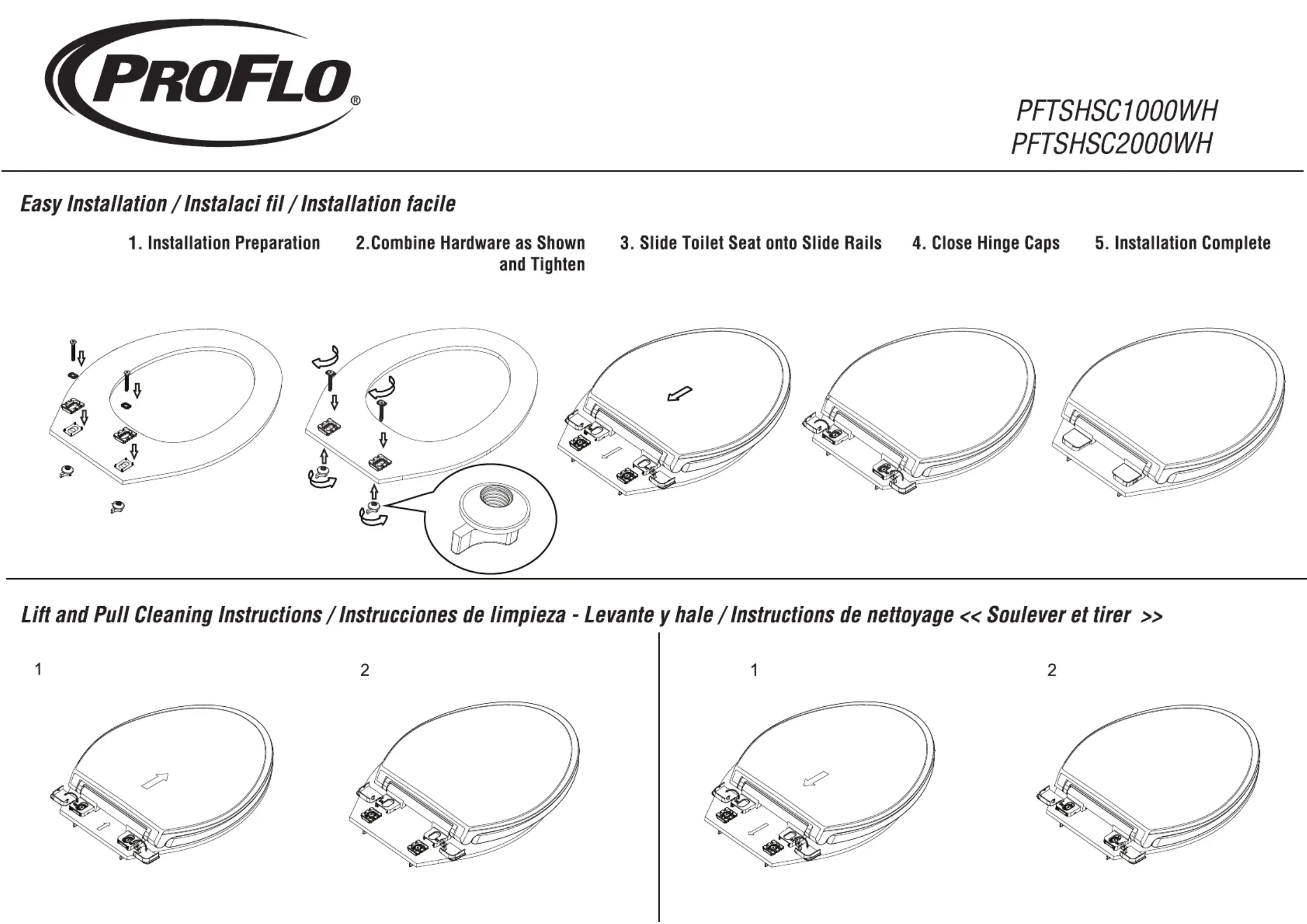 PROFLO®

PFTSHSC1000WH
PFTSHSC2000WH

Easy Installation / Instalaci fil / Installation facile

1. Installation Preparation

2.Combine Hardware as Shown and Tighten

3. Slide Toilet Seat onto Slide Rails

4. Close Hinge Caps

5. Installation Complete

Lift and Pull Cleaning Instructions / Instrucciones de limpieza - Levante y hale / Instructions de nettoyage << Soulever et tirer >>

1

2

1

2